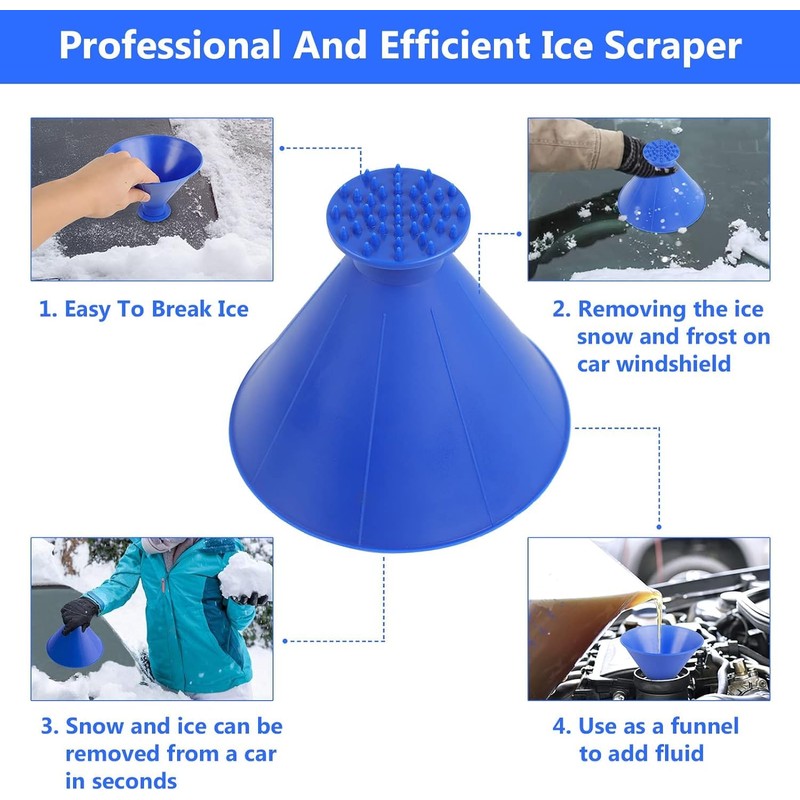 Professional And Efficient Ice Scraper

1. Easy To Break Ice

2. Removing the ice snow and frost on car windshield

3. Snow and ice can be removed from a car in seconds

4. Use as a funnel to add fluid