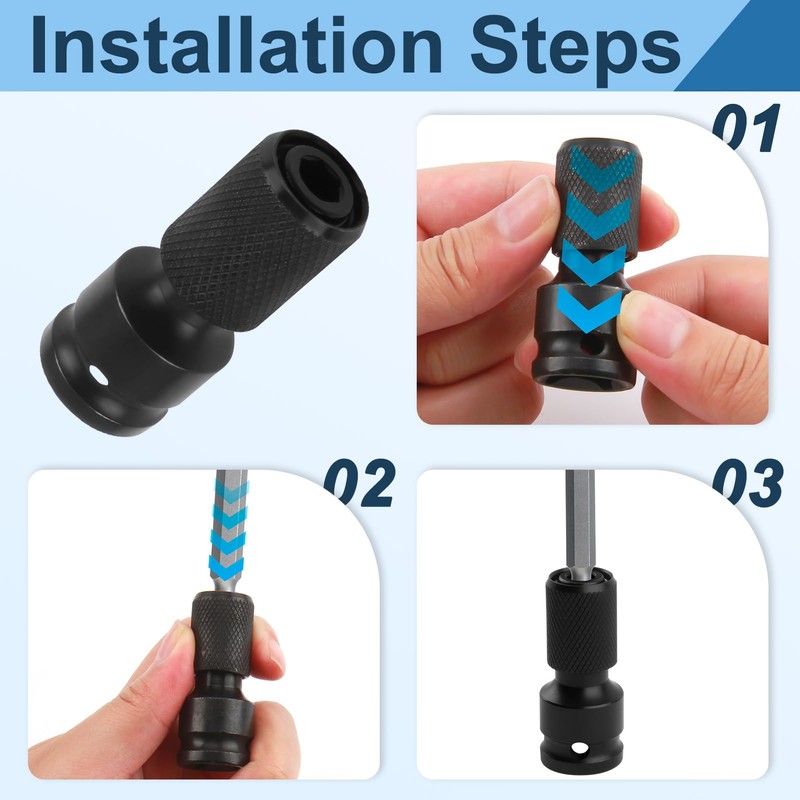 Installation Steps

01

02

03