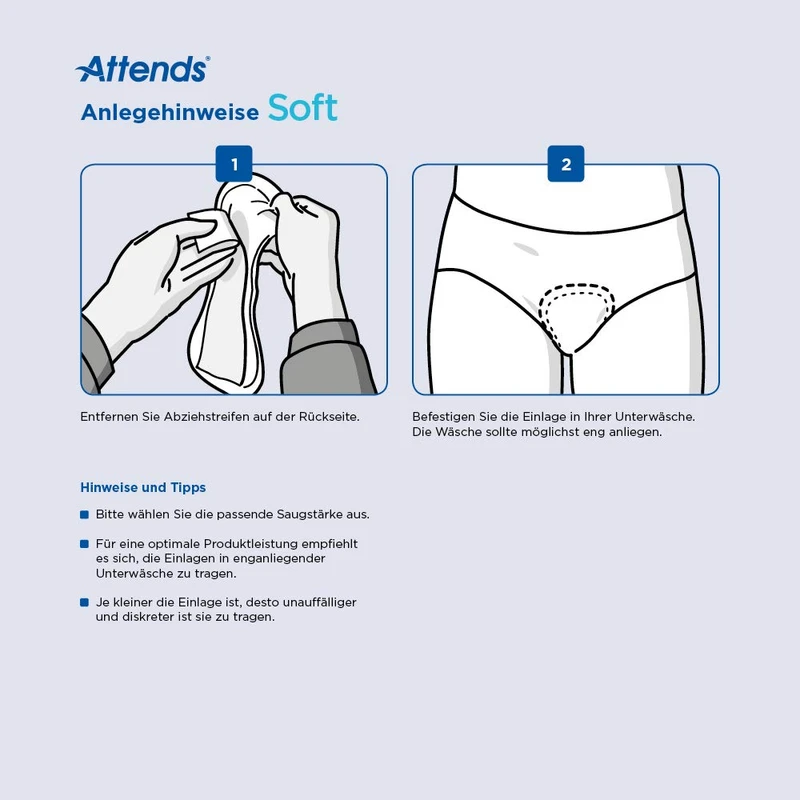 Attends®

Anlegehinweise Soft

1

Entfernen Sie Abziehstreifen auf der Rückseite.

2

Befestigen Sie die Einlage in Ihrer Unterwäsche. Die Wäsche sollte möglichst eng anliegen.

Hinweise und Tipps

Bitte wählen Sie die passende Saugstärke aus.

Für eine optimale Produktleistung empfiehlt es sich, die Einlagen in enganliegender Unterwäsche zu tragen.

Je kleiner die Einlage ist, desto unauffälliger und diskreter ist sie zu tragen.