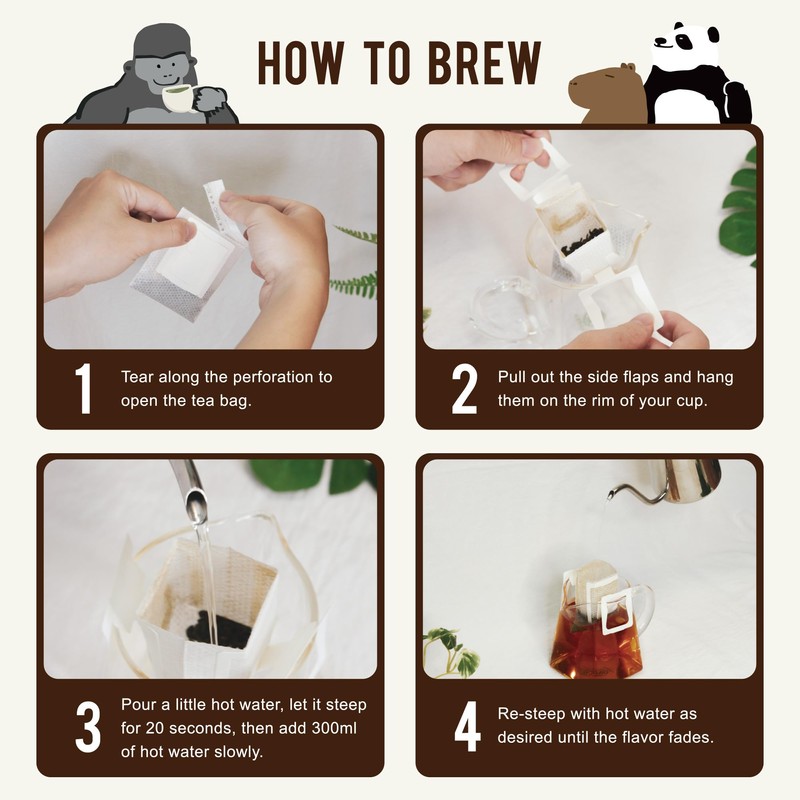 HOW TO BREW

1 Tear along the perforation to open the tea bag.

2 Pull out the side flaps and hang them on the rim of your cup.

3 Pour a little hot water, let it steep for 20 seconds, then add 300ml of hot water slowly.

4 Re-steep with hot water as desired until the flavor fades.