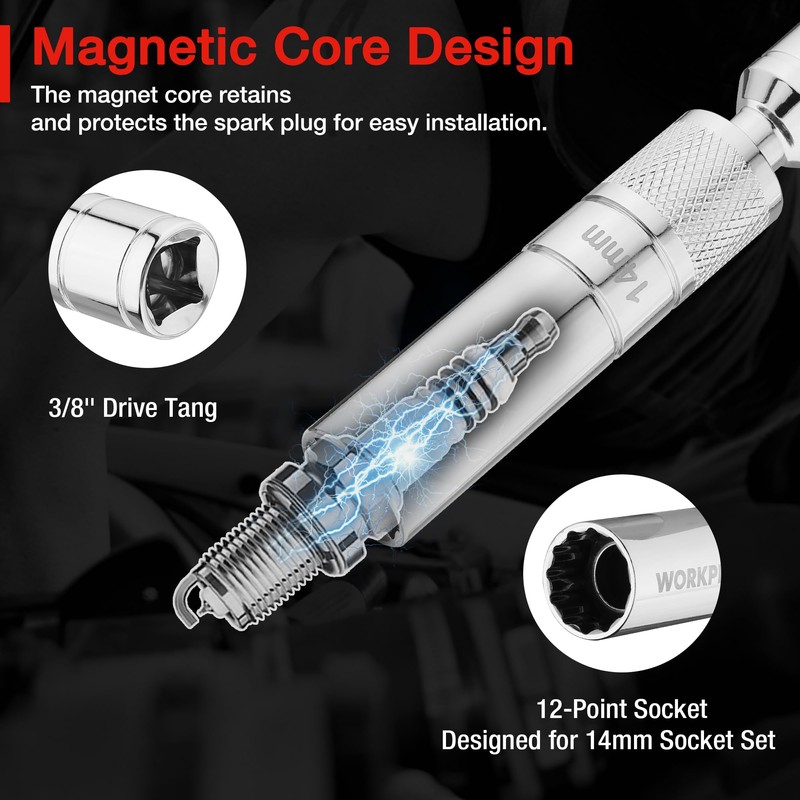 Magnetic Core Design

The magnet core retains and protects the spark plug for easy installation.

14mm

3/8'' Drive Tang

WORKP

12-Point Socket
Designed for 14mm Socket Set