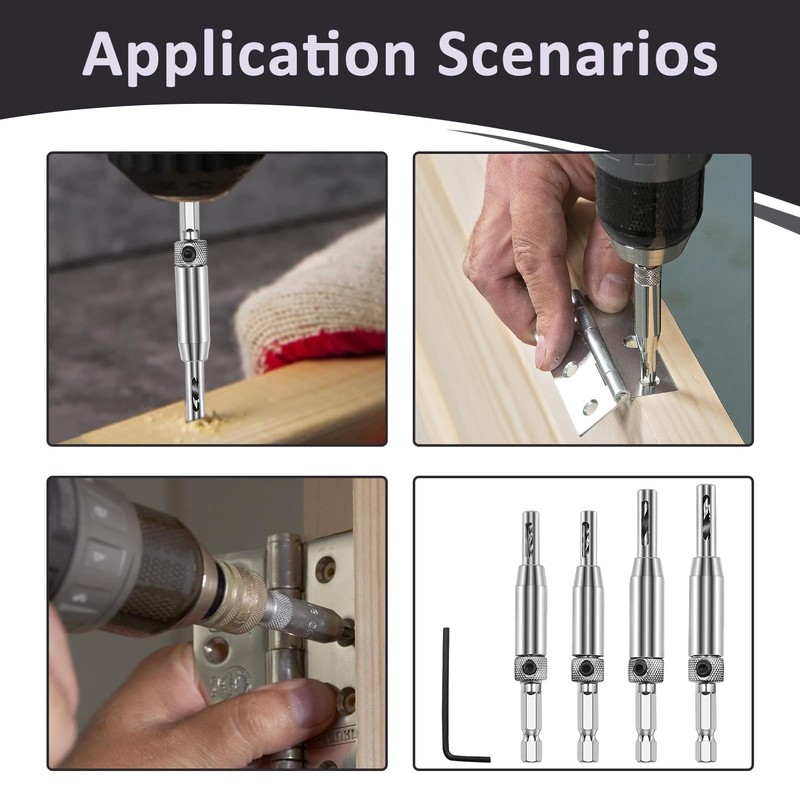 Application Scenarios