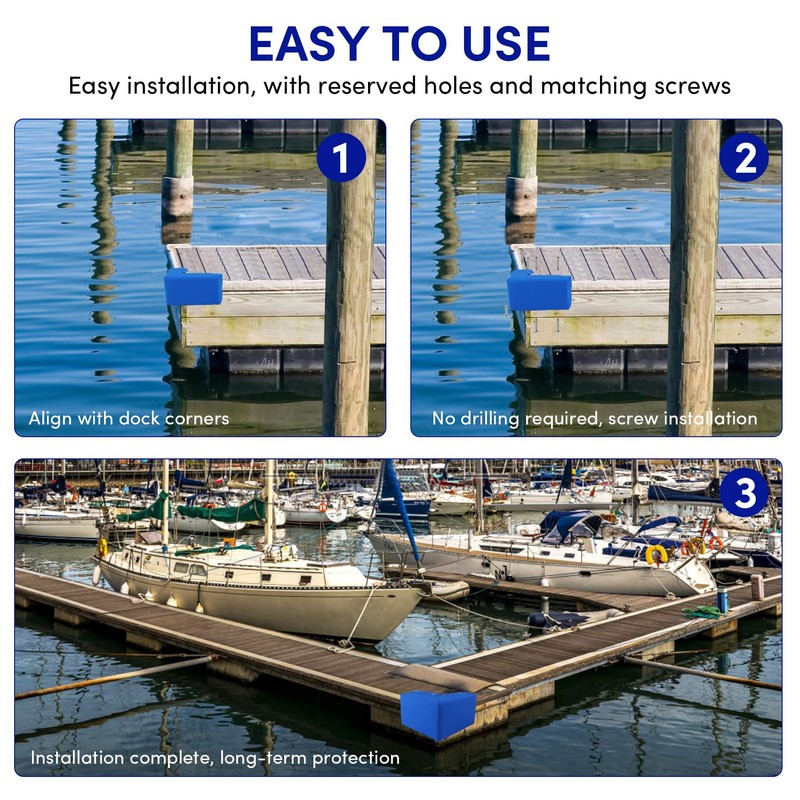 EASY TO USE
Easy installation, with reserved holes and matching screws

1
Align with dock corners

2
No drilling required, screw installation

3
Installation complete, long-term protection