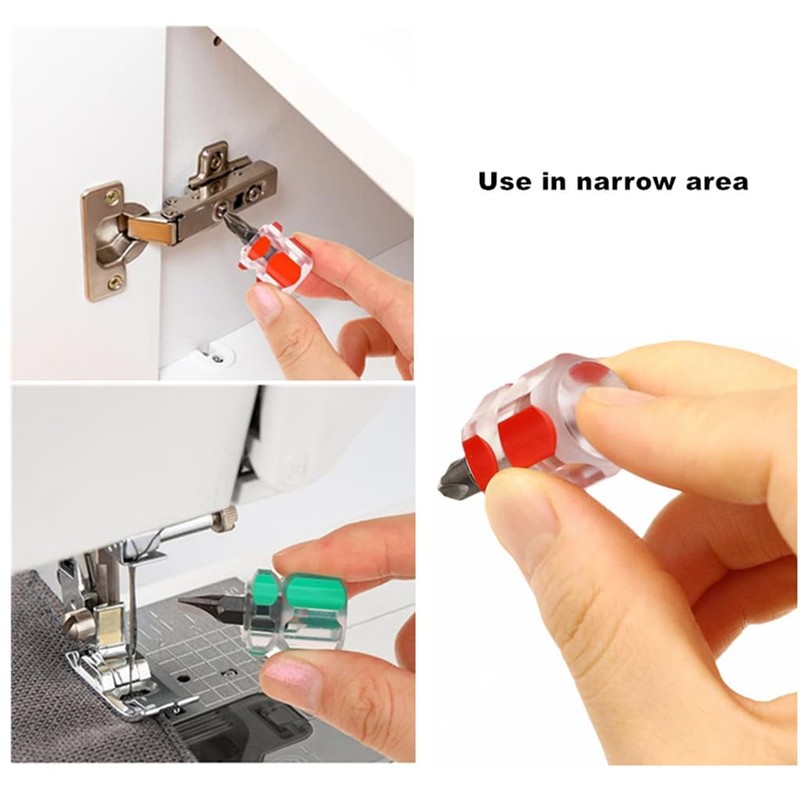 Use in narrow area