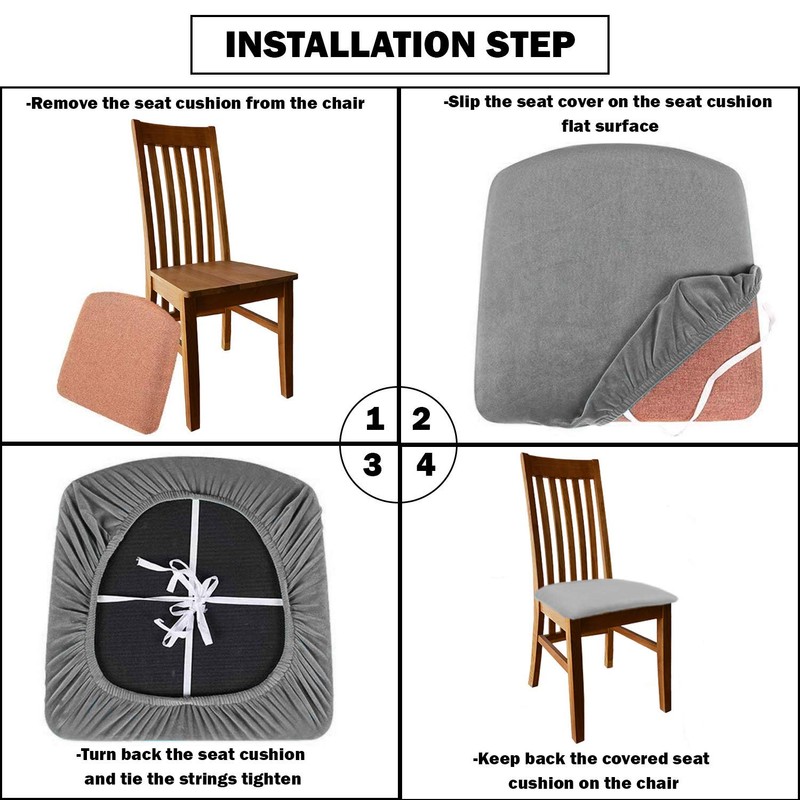 INSTALLATION STEP

-Remove the seat cushion from the chair

-Slip the seat cover on the seat cushion flat surface

1 2
3 4

-Turn back the seat cushion and tie the strings tighten

-Keep back the covered seat cushion on the chair