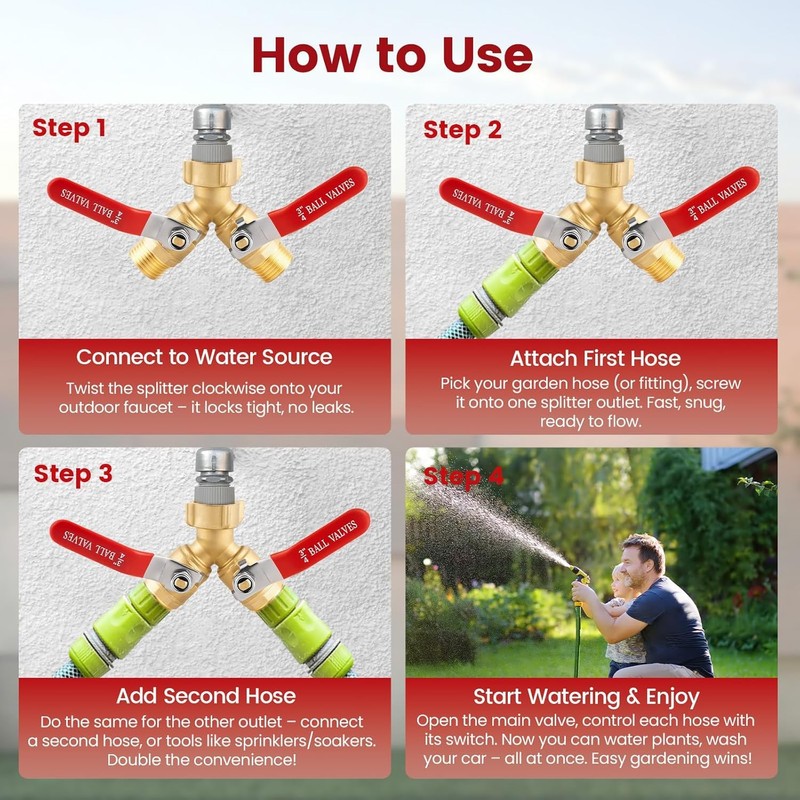 How to Use

Step 1

$\frac{3}{4}$" BALL VALVES

$\frac{3}{4}$" BALL VALVES

Connect to Water Source

Twist the splitter clockwise onto your outdoor faucet – it locks tight, no leaks.

Step 2

$\frac{3}{4}$" BALL VALVES

$\frac{3}{4}$" BALL VALVES

Attach First Hose

Pick your garden hose (or fitting), screw it onto one splitter outlet. Fast, snug, ready to flow.

Step 3

$\frac{3}{4}$" BALL VALVES

$\frac{3}{4}$" BALL VALVES

Add Second Hose

Do the same for the other outlet – connect a second hose, or tools like sprinklers/soakers. Double the convenience!

Step 4

Start Watering & Enjoy

Open the main valve, control each hose with its switch. Now you can water plants, wash your car – all at once. Easy gardening wins!