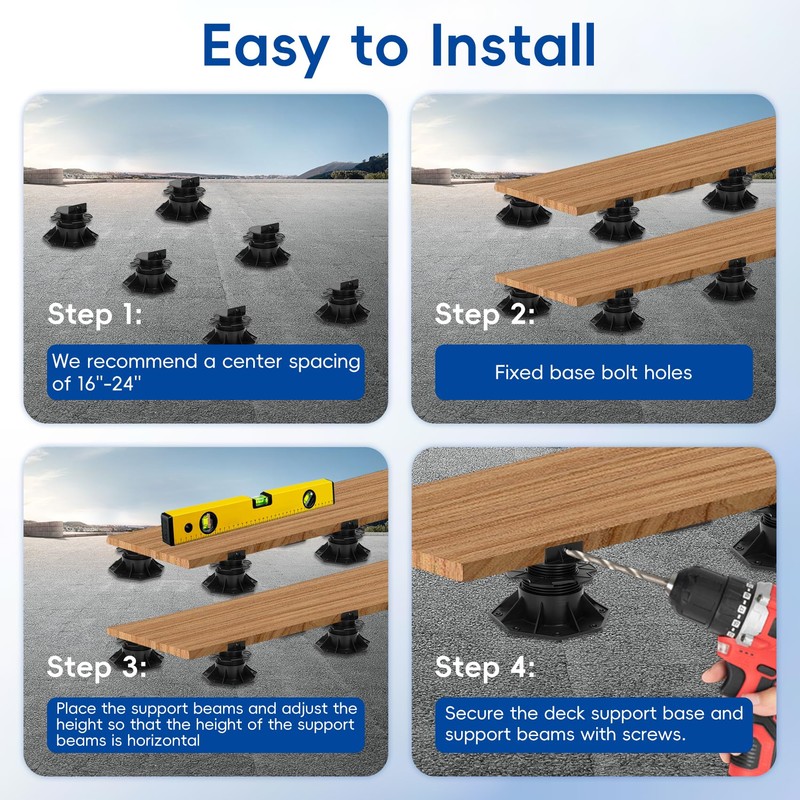 Easy to Install

Step 1:

We recommend a center spacing of 16''-24''

Step 2:

Fixed base bolt holes

Step 3:

Place the support beams and adjust the height so that the height of the support beams is horizontal

Step 4:

Secure the deck support base and support beams with screws.