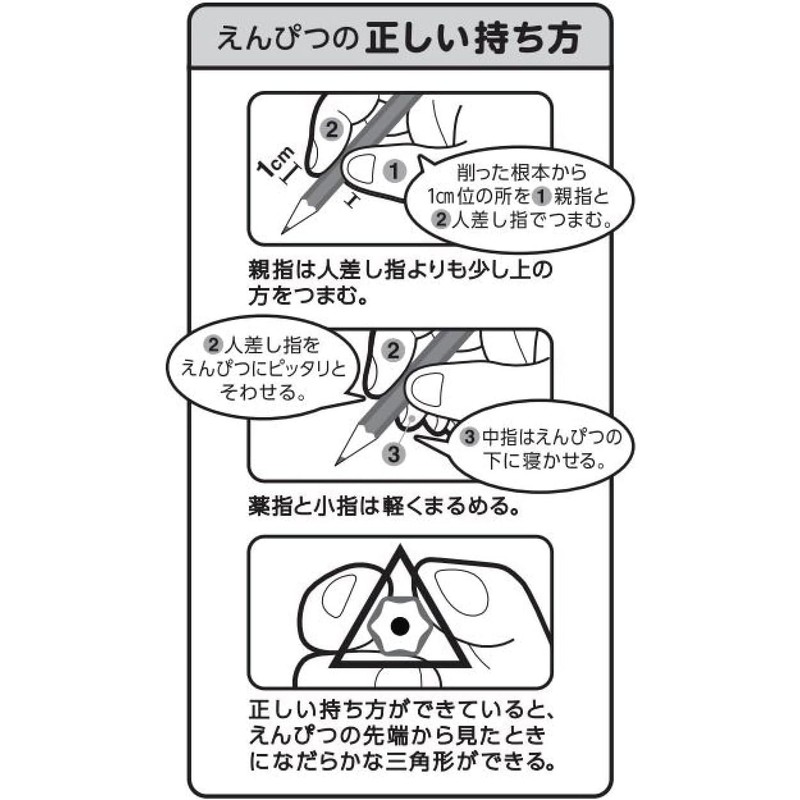 えんぴつの正しい持ち方

2
1cm
1
削った根本から1㎝位の所を1親指と2人差し指でつまむ。

親指は人差し指よりも少し上の方をつまむ。

2人差し指をえんぴつにピッタリとそわせる。
2
3
3中指はえんぴつの下に寝かせる。

薬指と小指は軽くまるめる。

正しい持ち方ができていると、えんぴつの先端から見たときになだらかな三角形ができる。