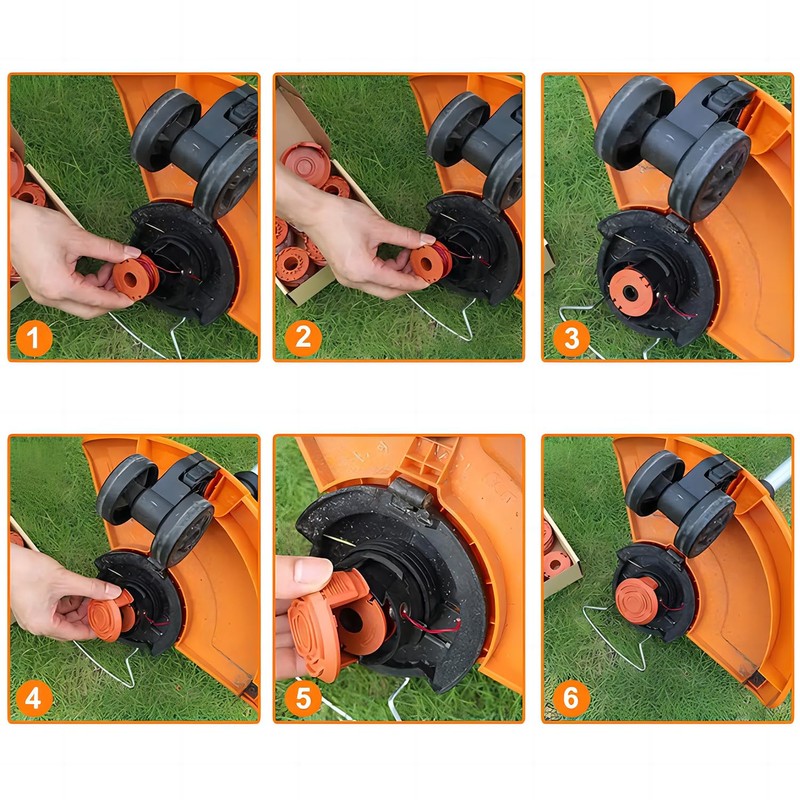 1

2

3

4

5

6