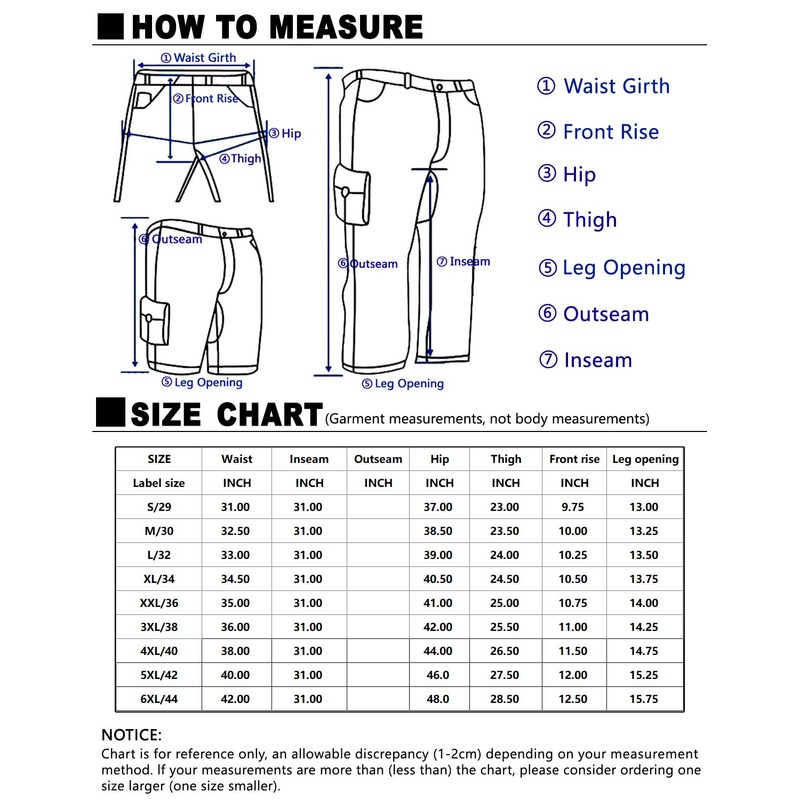 HOW TO MEASURE

① Waist Girth
② Front Rise
③ Hip
④ Thigh
⑥ Outseam
⑤ Leg Opening
⑥ Outseam
⑦ Inseam
⑤ Leg Opening

① Waist Girth
② Front Rise
③ Hip
④ Thigh
⑤ Leg Opening
⑥ Outseam
⑦ Inseam

SIZE CHART (Garment measurements, not body measurements)

| SIZE | Waist | Inseam | Outseam | Hip | Thigh | Front rise | Leg opening |
|---|---|---|---|---|---|---|---|
| Label size | INCH | INCH | INCH | INCH | INCH | INCH | INCH |
| S/29 | 31.00 | 31.00 | | 37.00 | 23.00 | 9.75 | 13.00 |
| M/30 | 32.50 | 31.00 | | 38.50 | 23.50 | 10.00 | 13.25 |
| L/32 | 33.00 | 31.00 | | 39.00 | 24.00 | 10.25 | 13.50 |
| XL/34 | 34.50 | 31.00 | | 40.50 | 24.50 | 10.50 | 13.75 |
| XXL/36 | 35.00 | 31.00 | | 41.00 | 25.00 | 10.75 | 14.00 |
| 3XL/38 | 36.00 | 31.00 | | 42.00 | 25.50 | 11.00 | 14.25 |
| 4XL/40 | 38.00 | 31.00 | | 44.00 | 26.50 | 11.50 | 14.75 |
| 5XL/42 | 40.00 | 31.00 | | 46.0 | 27.50 | 12.00 | 15.25 |
| 6XL/44 | 42.00 | 31.00 | | 48.0 | 28.50 | 12.50 | 15.75 |

NOTICE:
Chart is for reference only, an allowable discrepancy (1-2cm) depending on your measurement method. If your measurements are more than (less than) the chart, please consider ordering one size larger (one size smaller).