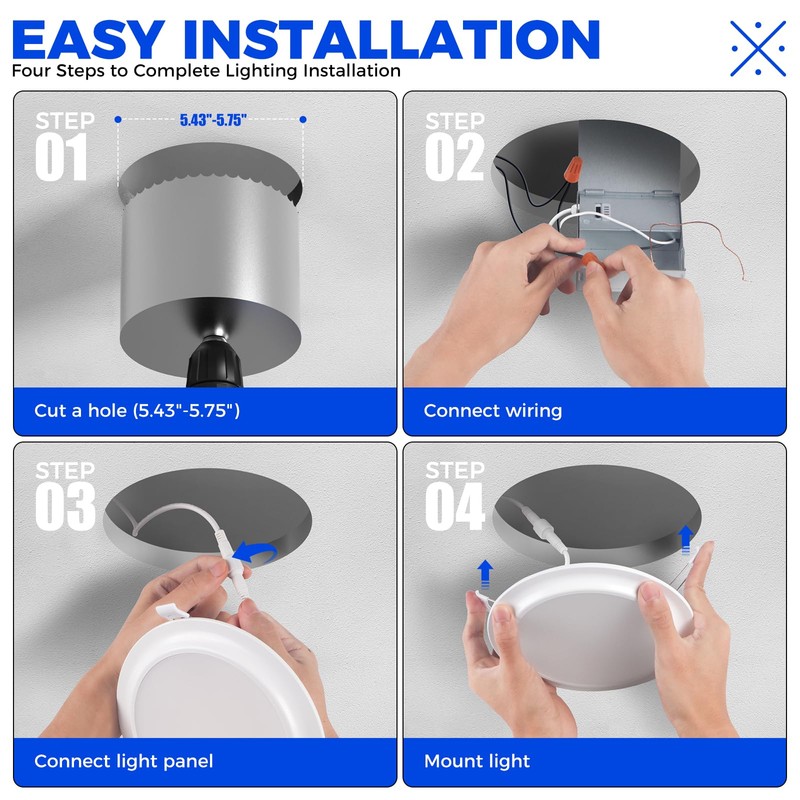 EASY INSTALLATION
Four Steps to Complete Lighting Installation

STEP 01
5.43"-5.75"
Cut a hole (5.43"-5.75")

STEP 02
Connect wiring

STEP 03
Connect light panel

STEP 04
Mount light