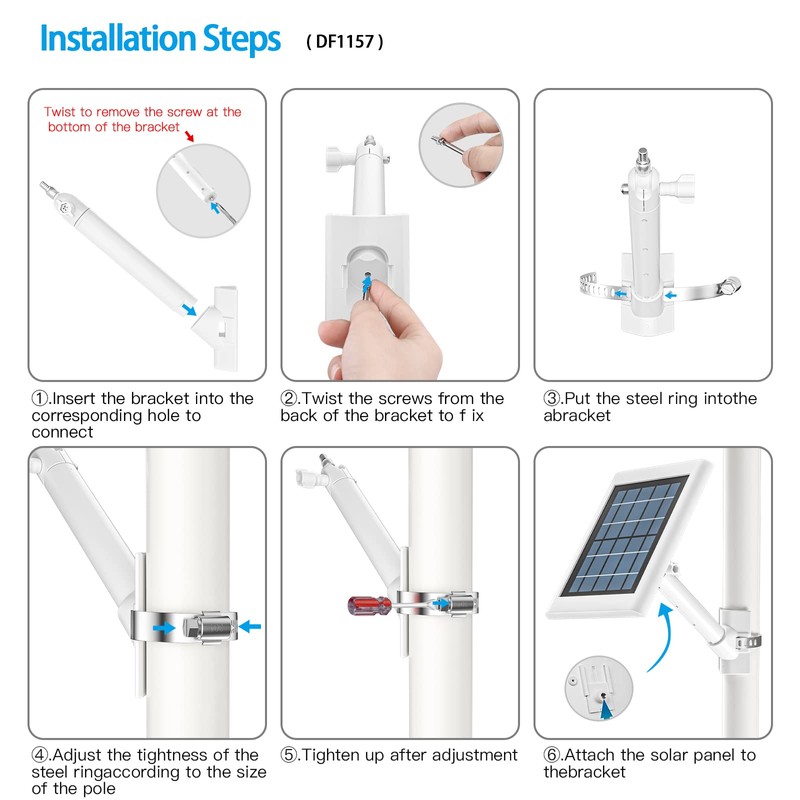 Installation Steps ( DF1157 )

Twist to remove the screw at the bottom of the bracket

①.Insert the bracket into the corresponding hole to connect

②.Twist the screws from the back of the bracket to f ix

③.Put the steel ring intothe abracket

④.Adjust the tightness of the steel ringaccording to the size of the pole

⑤.Tighten up after adjustment

⑥.Attach the solar panel to thebracket