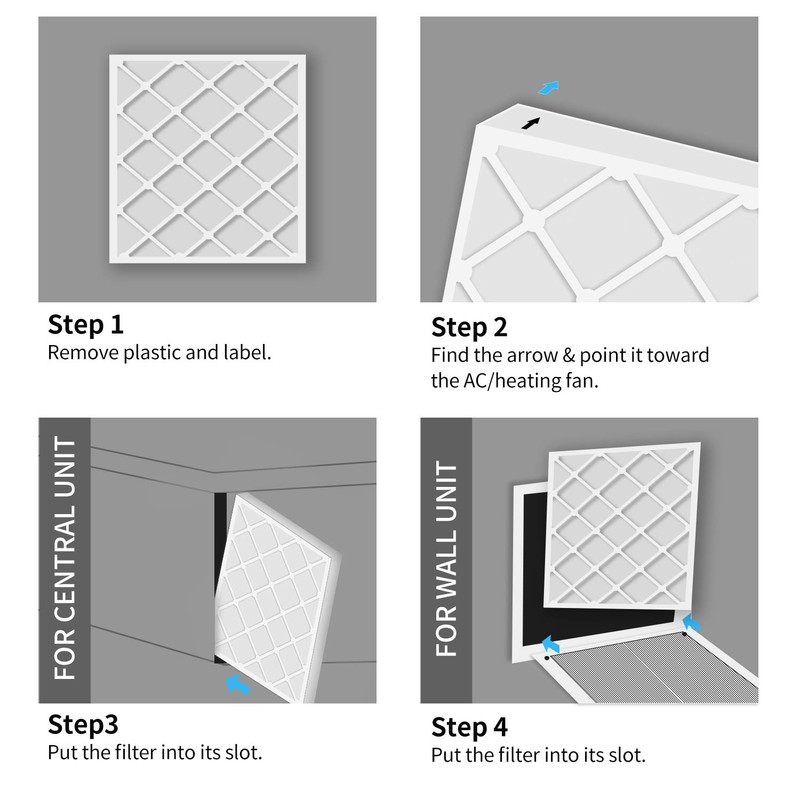 Step 1
Remove plastic and label.

Step 2
Find the arrow & point it toward the AC/heating fan.

FOR CENTRAL UNIT

Step3
Put the filter into its slot.

FOR WALL UNIT

Step 4
Put the filter into its slot.