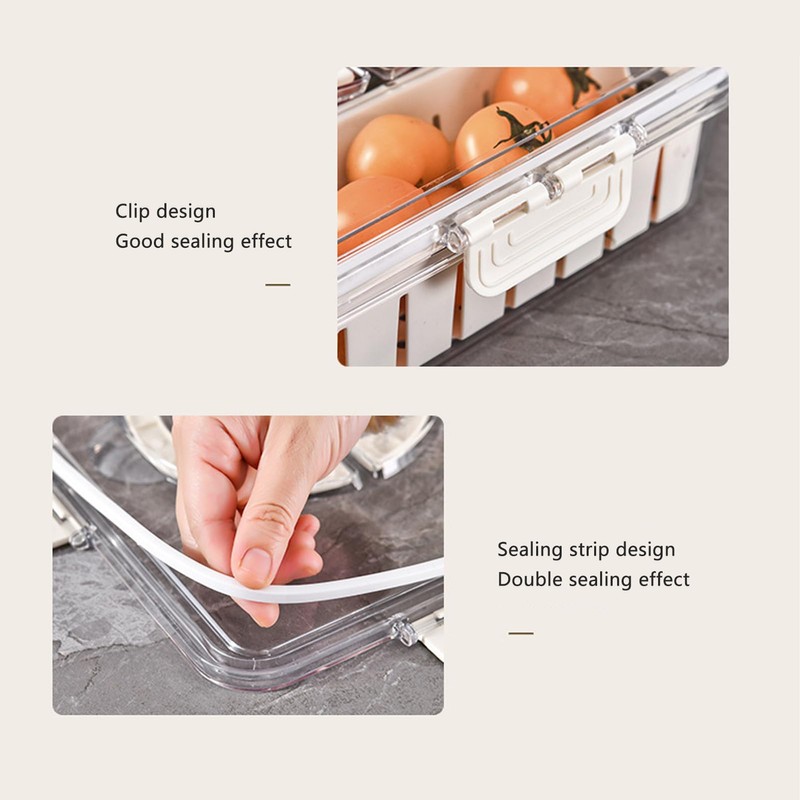 Clip design
Good sealing effect

Sealing strip design
Double sealing effect