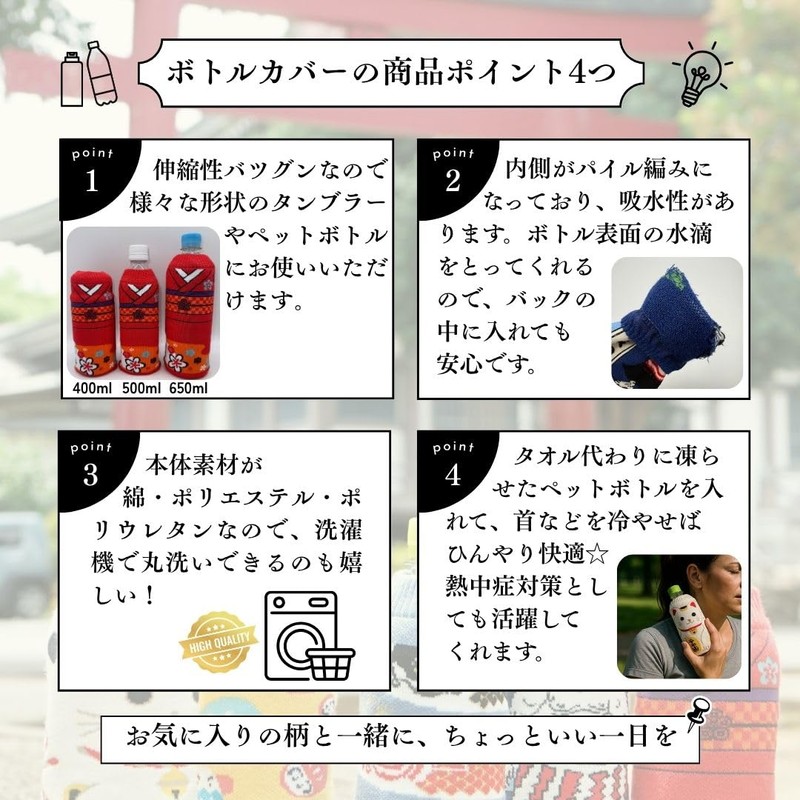 ボトルカバーの商品ポイント4つ

point 1

伸縮性バツグンなので様々な形状のタンブラーやペットボトルにお使いいただけます。

400ml 500ml 650ml

point 2

内側がパイル編みになっており、吸水性があります。ボトル表面の水滴をとってくれるので、バックの中に入れても安心です。

point 3

本体素材が綿・ポリエステル・ポリウレタンなので、洗濯機で丸洗いできるのも嬉しい！

HIGH QUALITY

point 4

タオル代わりに凍らせたペットボトルを入れて、首などを冷やせばひんやり快適☆熱中症対策としても活躍してくれます。

お気に入りの柄と一緒に、ちょっといい一日を