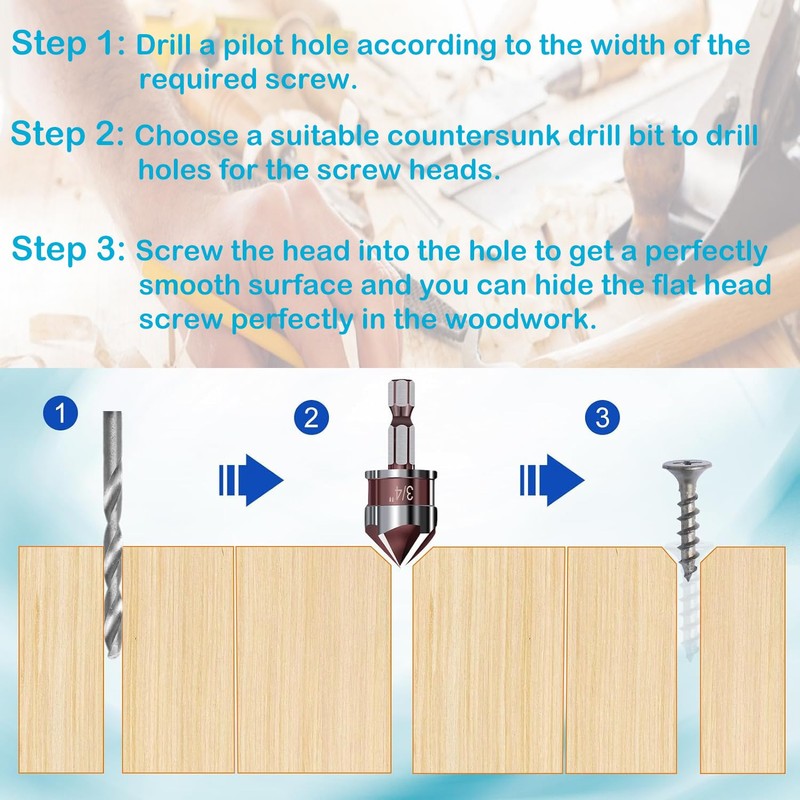 Step 1: Drill a pilot hole according to the width of the required screw.

Step 2: Choose a suitable countersunk drill bit to drill holes for the screw heads.

Step 3: Screw the head into the hole to get a perfectly smooth surface and you can hide the flat head screw perfectly in the woodwork.

1

2

3/4"

3