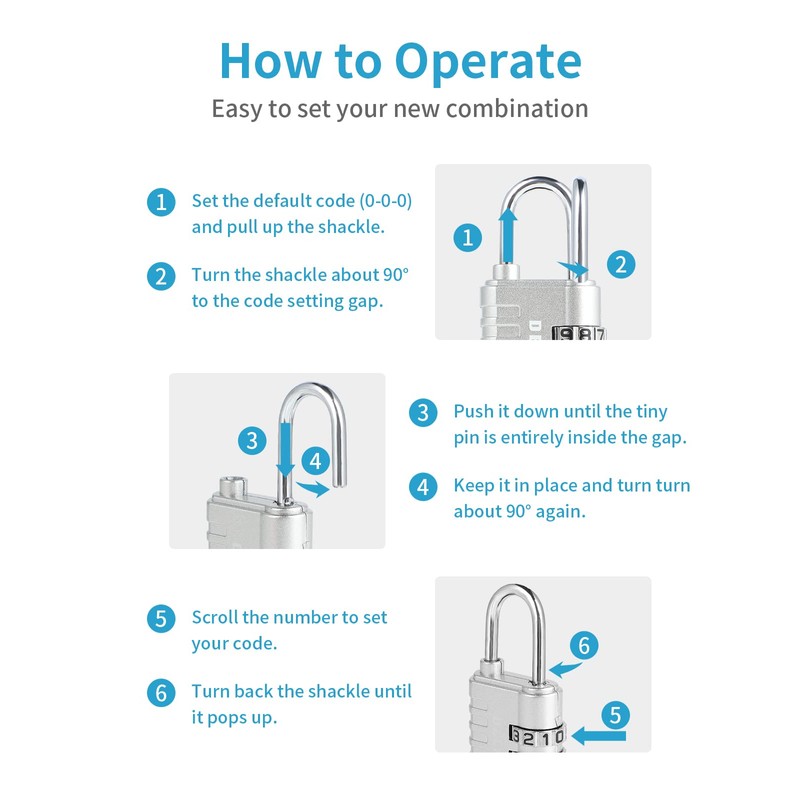 How to Operate

Easy to set your new combination

1 Set the default code (0-0-0) and pull up the shackle.

2 Turn the shackle about 90° to the code setting gap.

1

2

9 8 7

3

4

3 Push it down until the tiny pin is entirely inside the gap.

4 Keep it in place and turn turn about 90° again.

5 Scroll the number to set your code.

6 Turn back the shackle until it pops up.

6

5

3 2 1 0