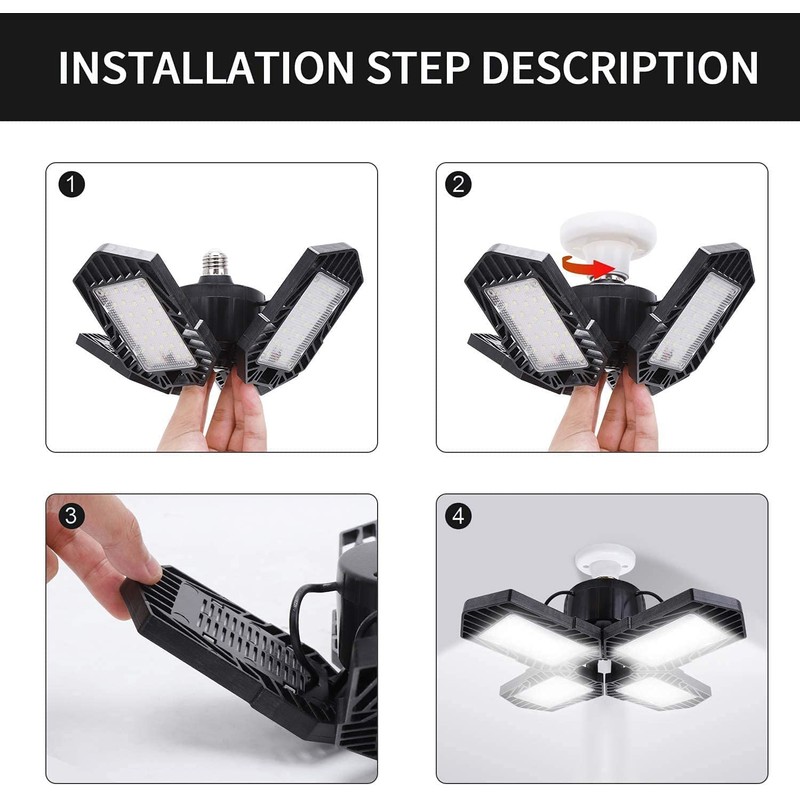 INSTALLATION STEP DESCRIPTION

1

2

3

4