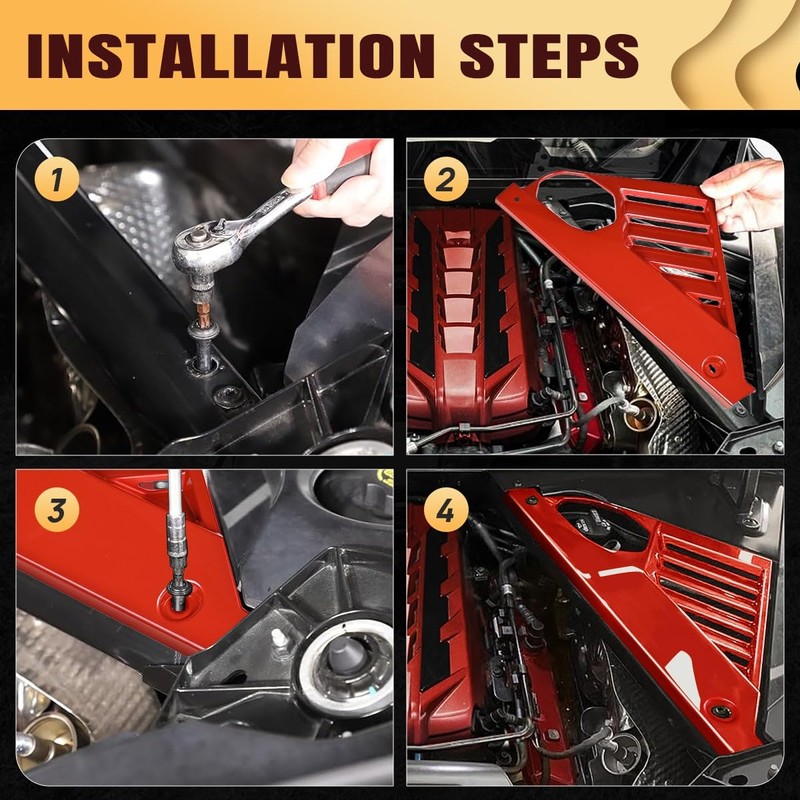 INSTALLATION STEPS

1

2

3

4