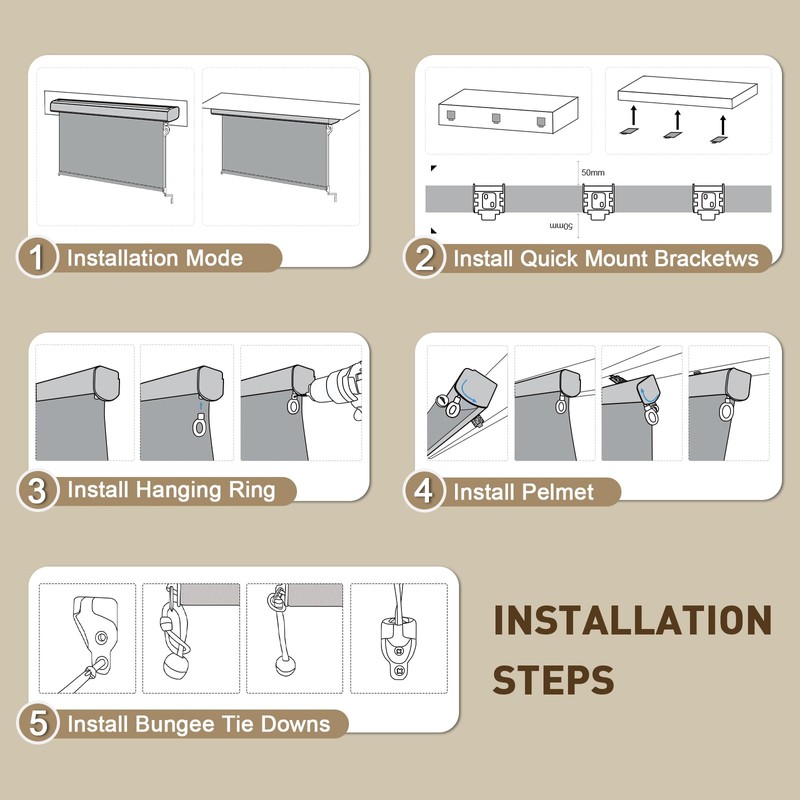 1 Installation Mode

50mm

50mm

2 Install Quick Mount Bracketws

3 Install Hanging Ring

4 Install Pelmet

5 Install Bungee Tie Downs

INSTALLATION STEPS