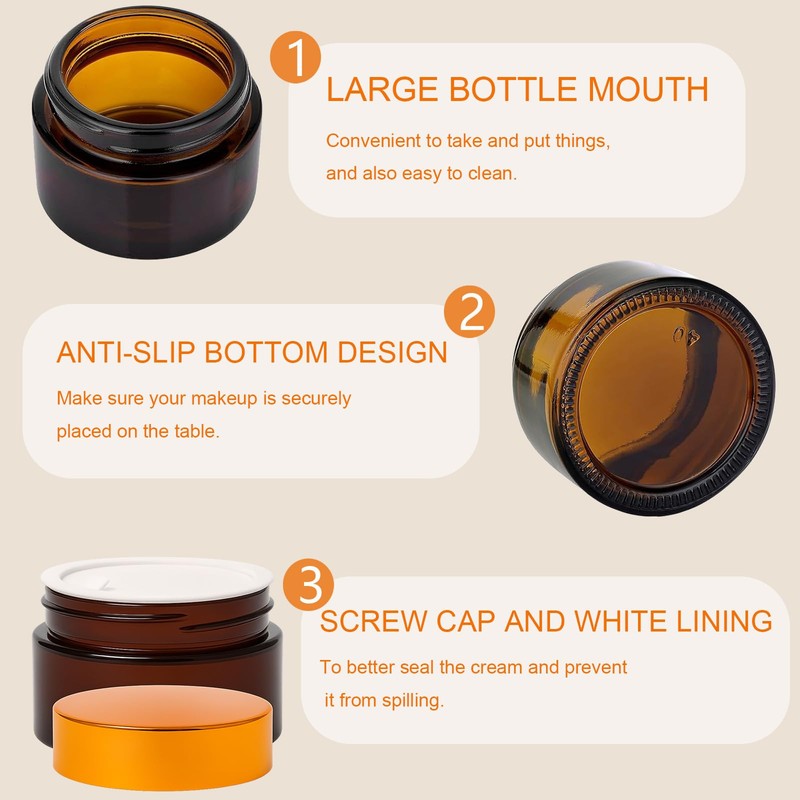 1
LARGE BOTTLE MOUTH
Convenient to take and put things, and also easy to clean.

2
ANTI-SLIP BOTTOM DESIGN
Make sure your makeup is securely placed on the table.

3
SCREW CAP AND WHITE LINING
To better seal the cream and prevent it from spilling.