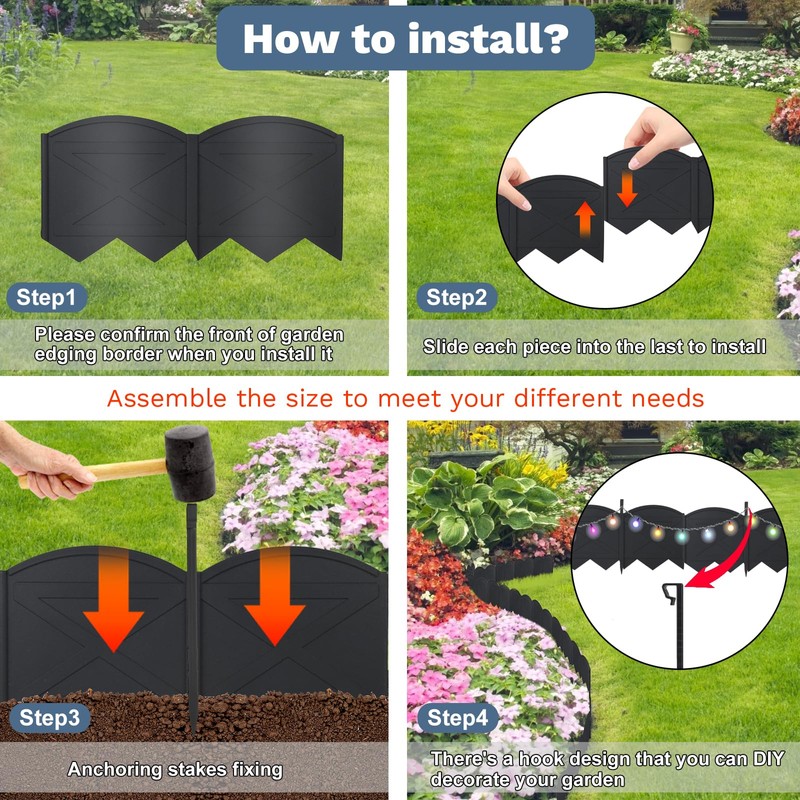 How to install?

Step1

Please confirm the front of garden edging border when you install it

Step2

Slide each piece into the last to install

Assemble the size to meet your different needs

Step3

Anchoring stakes fixing

Step4

There's a hook design that you can DIY decorate your garden