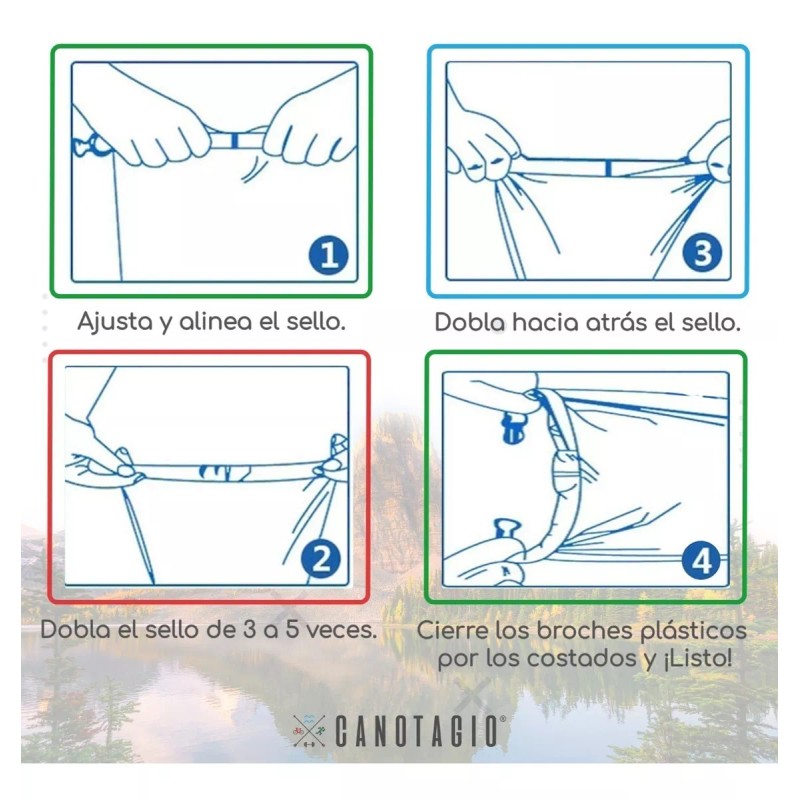 1

Ajusta y alinea el sello.

3

Dobla hacia atrás el sello.

2

Dobla el sello de 3 a 5 veces.

4

Cierre los broches plásticos por los costados y ¡Listo!

CANOTAGIO®