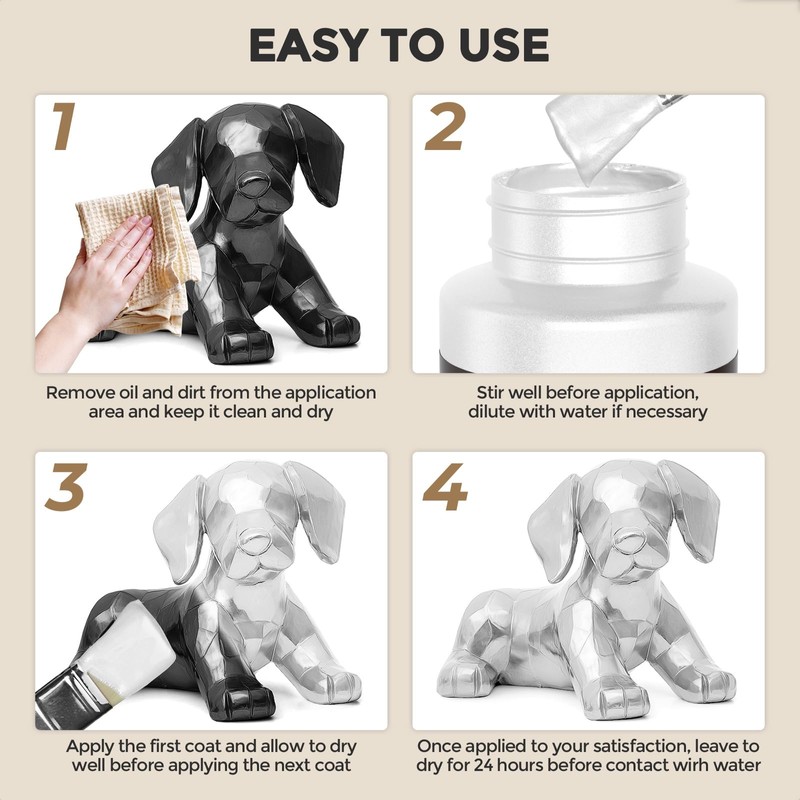 EASY TO USE

1

Remove oil and dirt from the application area and keep it clean and dry

2

Stir well before application, dilute with water if necessary

3

Apply the first coat and allow to dry well before applying the next coat

4

Once applied to your satisfaction, leave to dry for 24 hours before contact wirh water