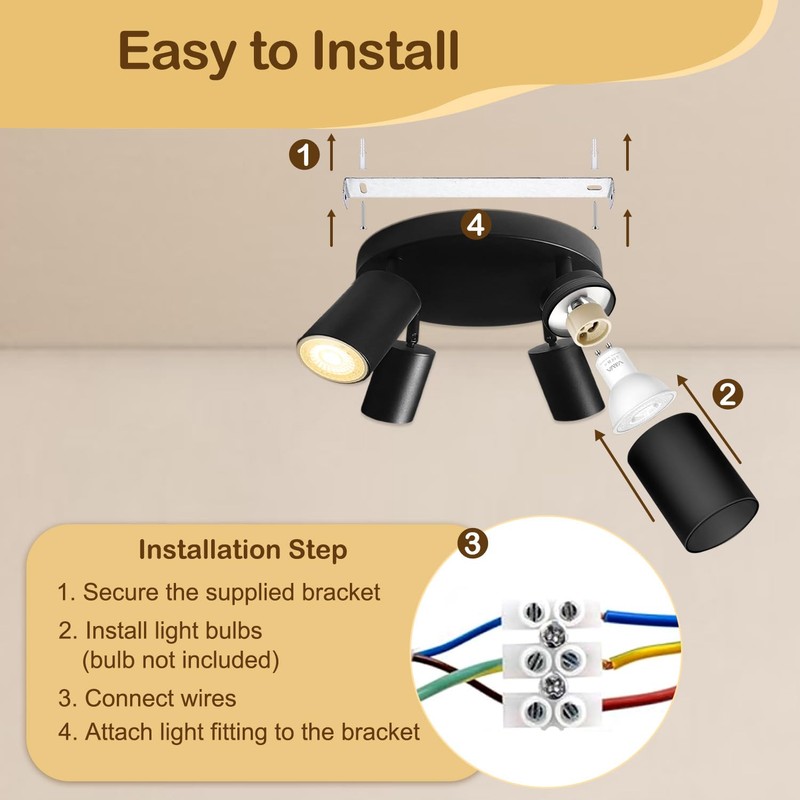 Easy to Install

1

4

2

3

Installation Step

1. Secure the supplied bracket

2. Install light bulbs
(bulb not included)

3. Connect wires

4. Attach light fitting to the bracket