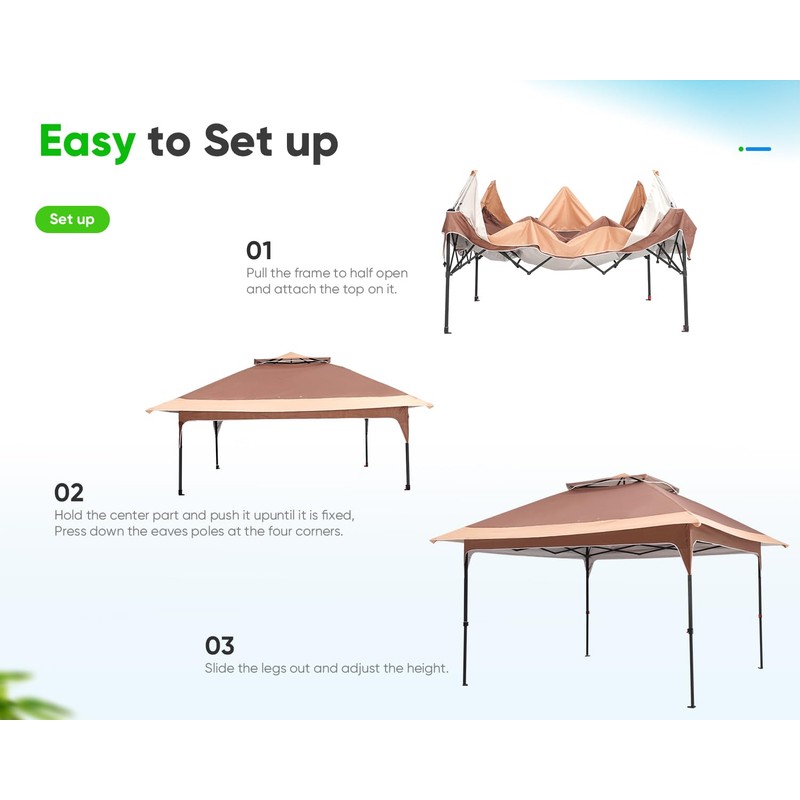 Easy to Set up

Set up

01
Pull the frame to half open and attach the top on it.

02
Hold the center part and push it upuntil it is fixed, Press down the eaves poles at the four corners.

03
Slide the legs out and adjust the height.