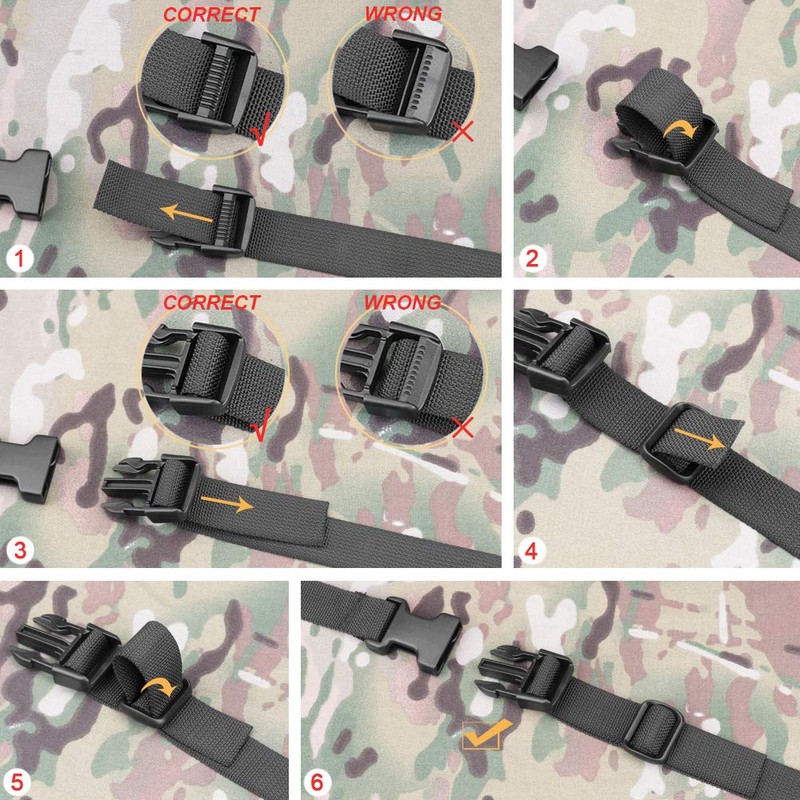 CORRECT
WRONG
1
2
CORRECT
WRONG
3
4
5
6