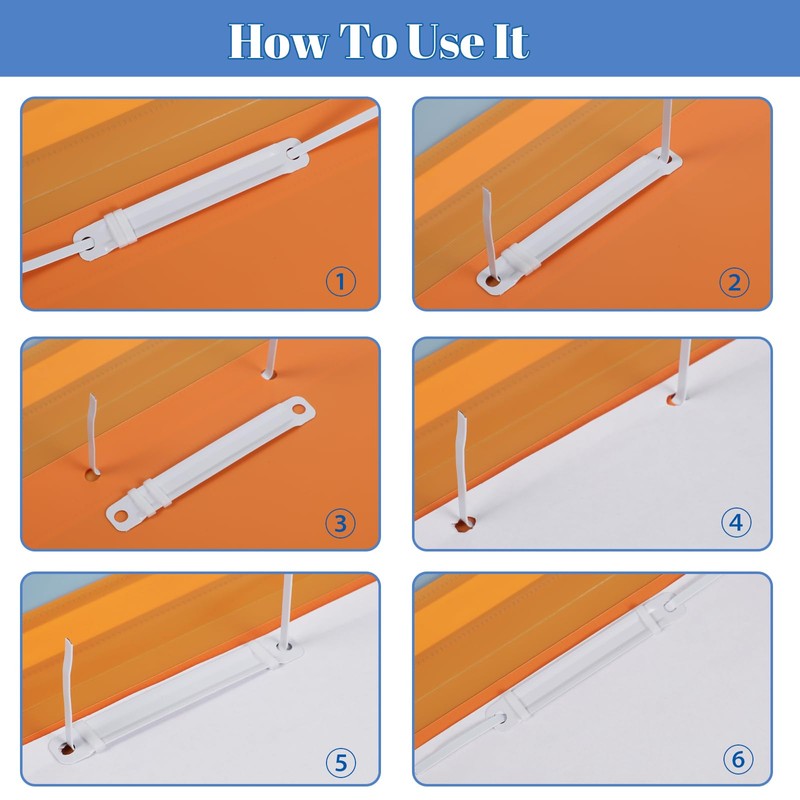 How To Use It

1

2

3

4

5

6