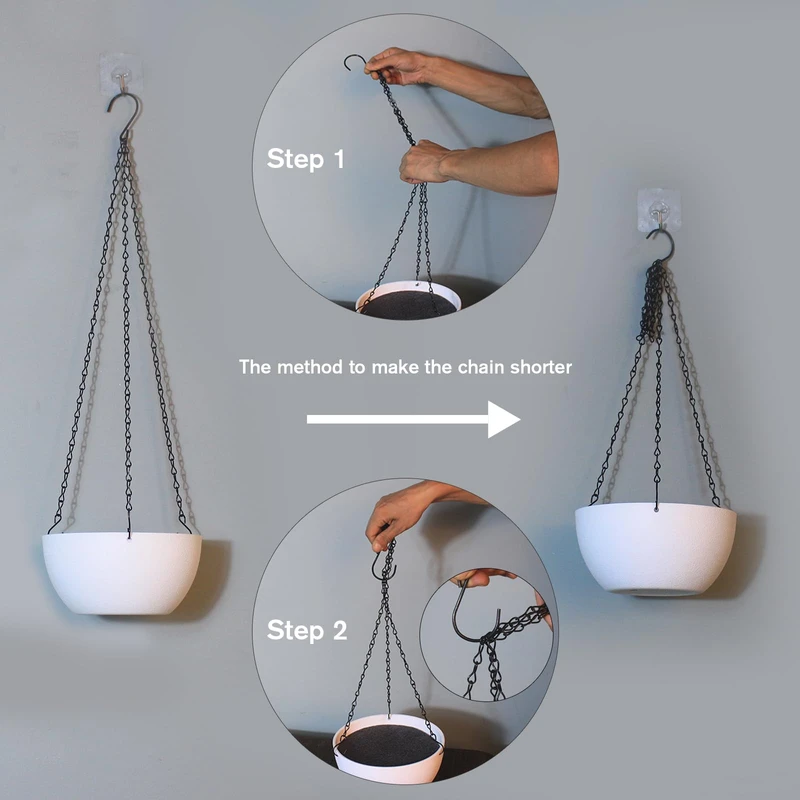 Step 1

The method to make the chain shorter

Step 2