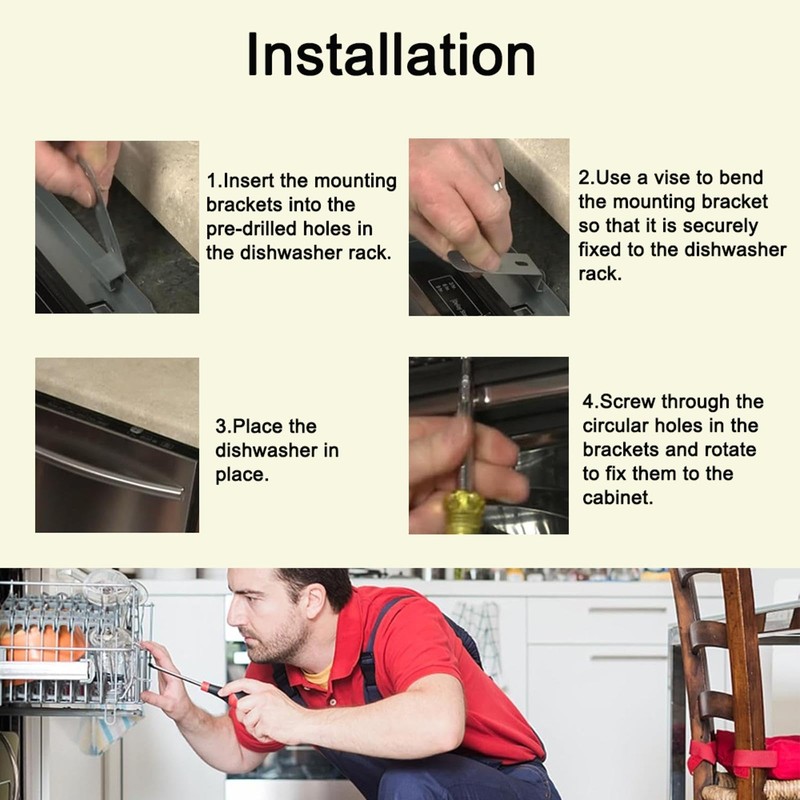 Installation

1.Insert the mounting brackets into the pre-drilled holes in the dishwasher rack.

2.Use a vise to bend the mounting bracket so that it is securely fixed to the dishwasher rack.

3.Place the dishwasher in place.

4.Screw through the circular holes in the brackets and rotate to fix them to the cabinet.