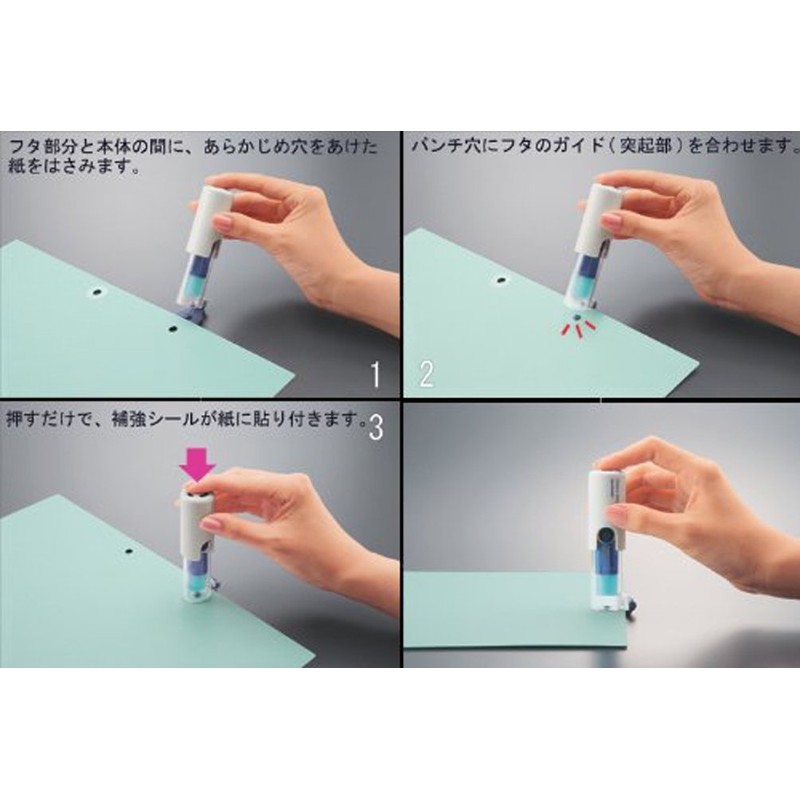 フタ部分と本体の間に、あらかじめ穴をあけた紙をはさみます。

1

パンチ穴にフタのガイド（突起部）を合わせます。

2

押すだけで、補強シールが紙に貼り付きます。

3