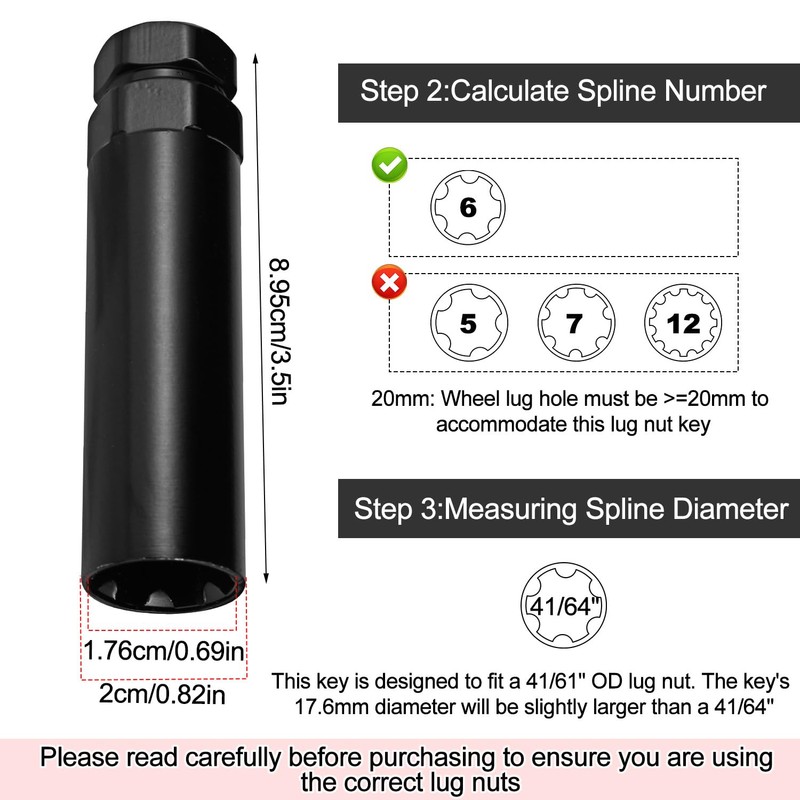 8.95cm/3.5in

1.76cm/0.69in

2cm/0.82in

Step 2:Calculate Spline Number

6

5

7

12

20mm: Wheel lug hole must be >=20mm to accommodate this lug nut key

Step 3:Measuring Spline Diameter

41/64"

This key is designed to fit a 41/61" OD lug nut. The key's 17.6mm diameter will be slightly larger than a 41/64"

Please read carefully before purchasing to ensure you are using the correct lug nuts