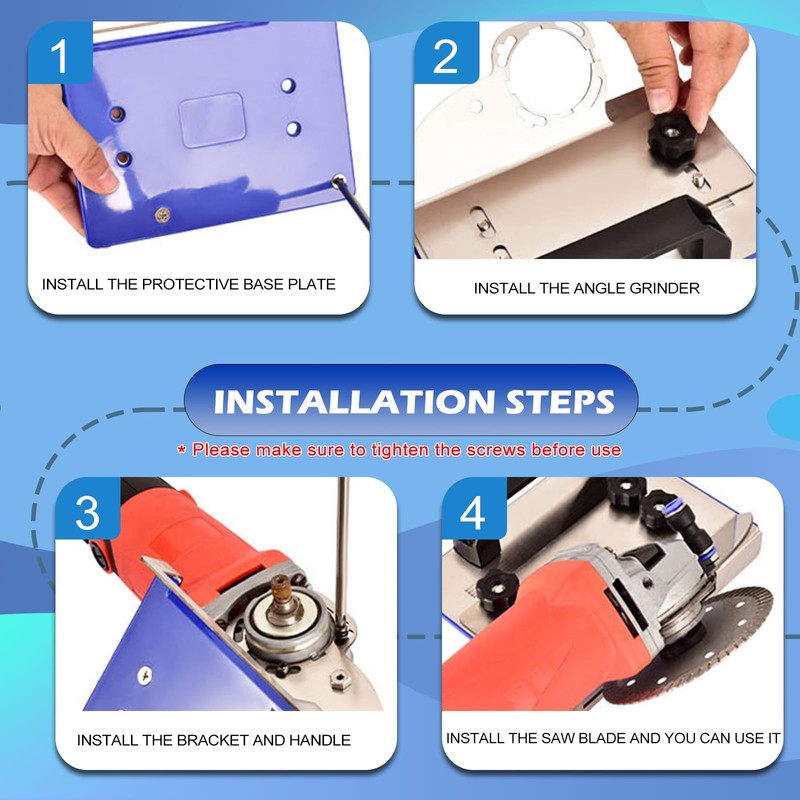 1

INSTALL THE PROTECTIVE BASE PLATE

2

INSTALL THE ANGLE GRINDER

INSTALLATION STEPS

* Please make sure to tighten the screws before use

3

INSTALL THE BRACKET AND HANDLE

4

INSTALL THE SAW BLADE AND YOU CAN USE IT