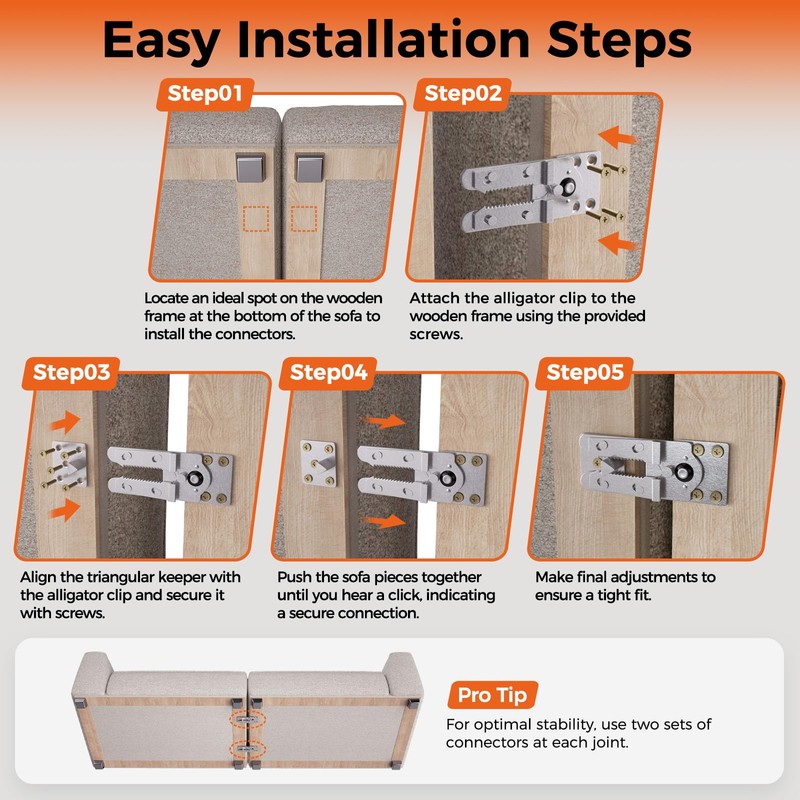 Easy Installation Steps

Step01

Locate an ideal spot on the wooden frame at the bottom of the sofa to install the connectors.

Step02

Attach the alligator clip to the wooden frame using the provided screws.

Step03

Align the triangular keeper with the alligator clip and secure it with screws.

Step04

Push the sofa pieces together until you hear a click, indicating a secure connection.

Step05

Make final adjustments to ensure a tight fit.

Pro Tip

For optimal stability, use two sets of connectors at each joint.