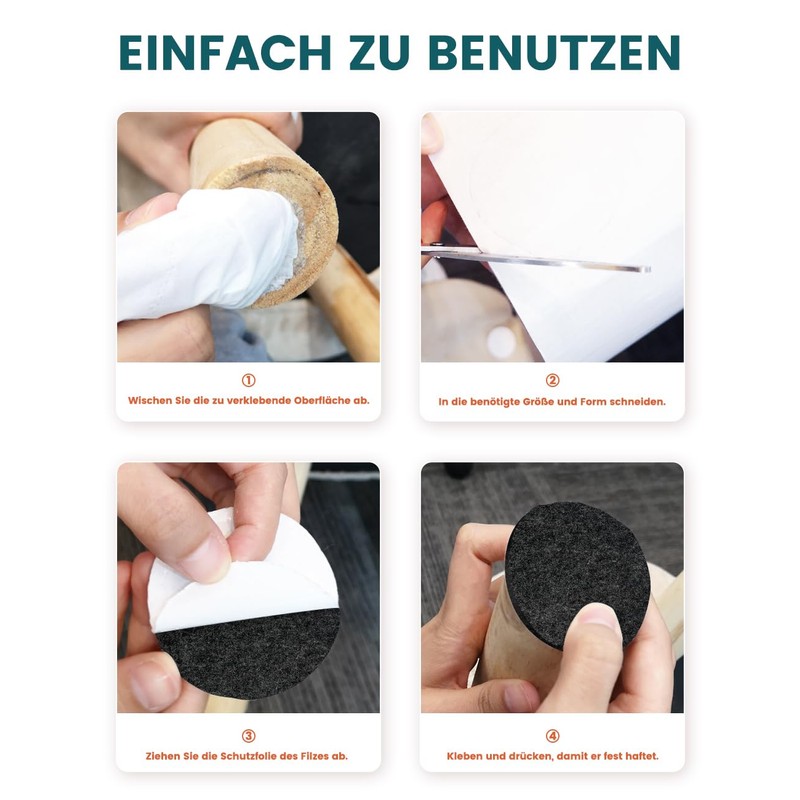 EINFACH ZU BENUTZEN

①
Wischen Sie die zu verklebende Oberfläche ab.

②
In die benötigte Größe und Form schneiden.

③
Ziehen Sie die Schutzfolie des Filzes ab.

④
Kleben und drücken, damit er fest haftet.