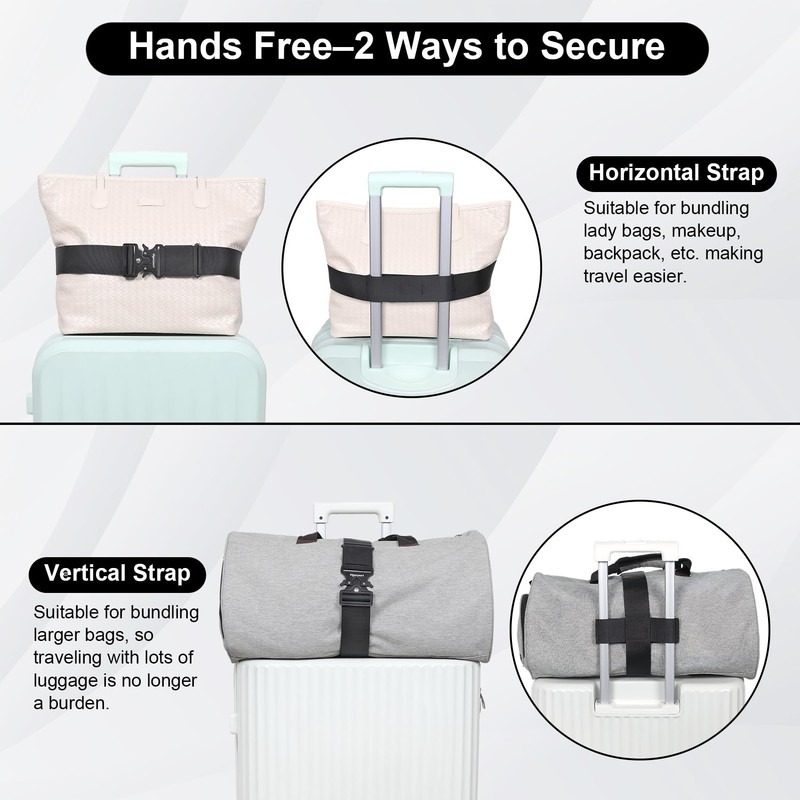 Hands Free–2 Ways to Secure

Horizontal Strap

Suitable for bundling lady bags, makeup, backpack, etc. making travel easier.

Vertical Strap

Suitable for bundling larger bags, so traveling with lots of luggage is no longer a burden.