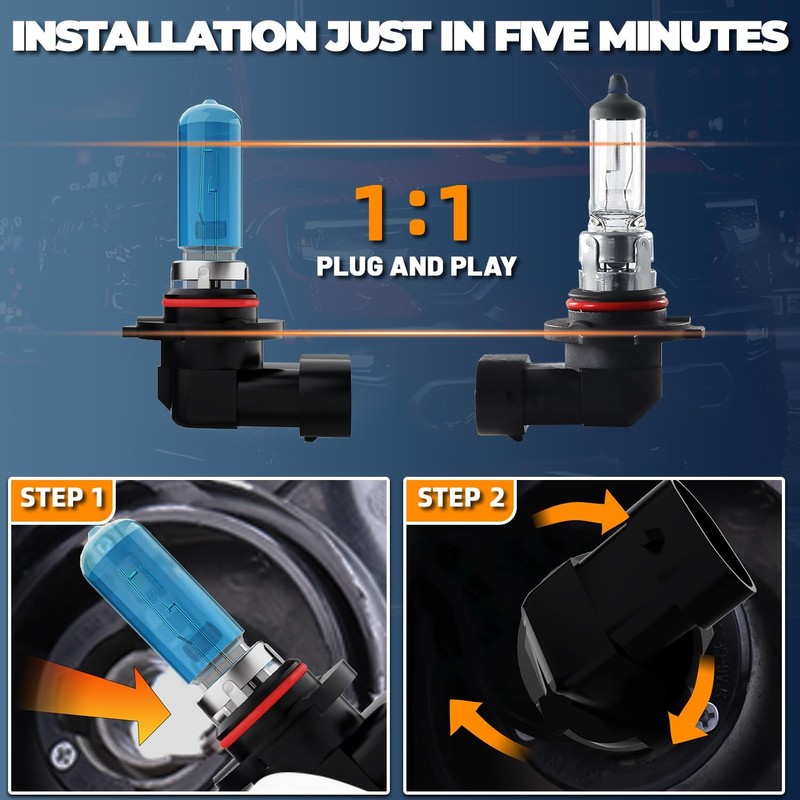 INSTALLATION JUST IN FIVE MINUTES

1:1

PLUG AND PLAY

STEP 1

STEP 2