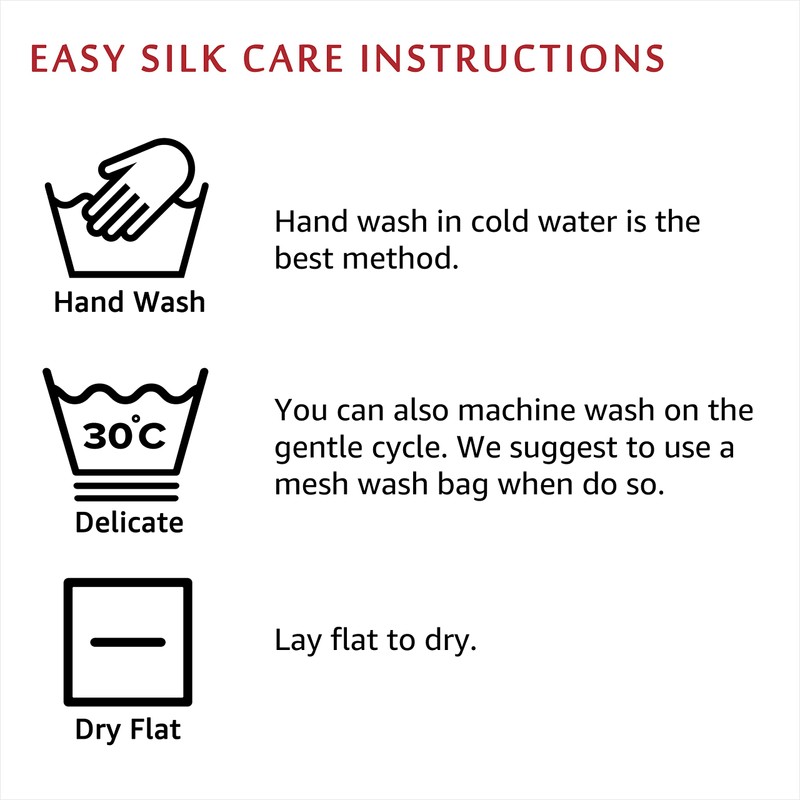 EASY SILK CARE INSTRUCTIONS

Hand Wash

Hand wash in cold water is the best method.

30°C

Delicate

You can also machine wash on the gentle cycle. We suggest to use a mesh wash bag when do so.

Dry Flat

Lay flat to dry.