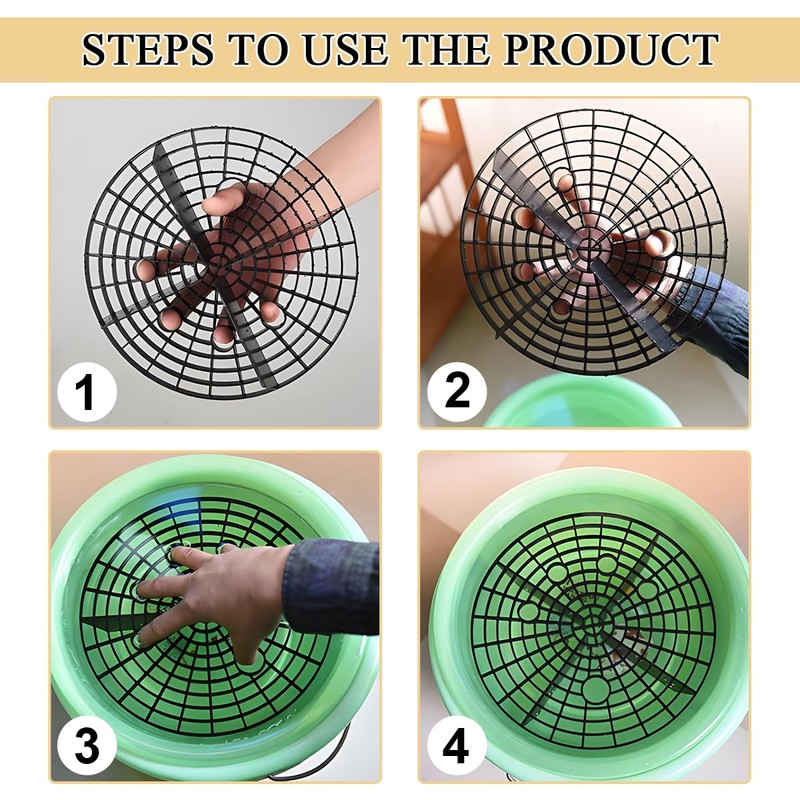 STEPS TO USE THE PRODUCT

1

2

3

4