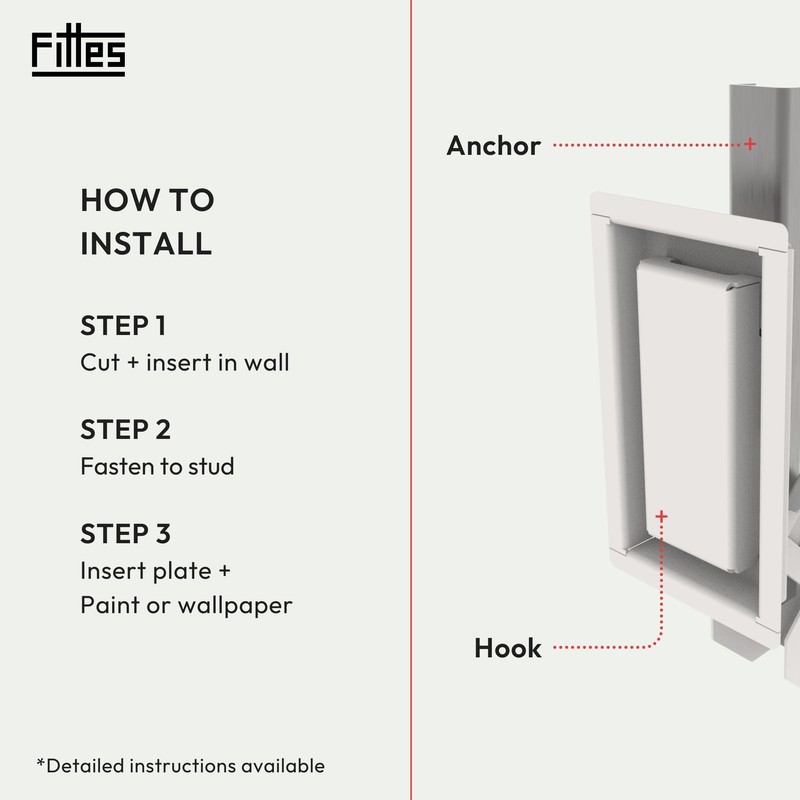 Fittes

HOW TO INSTALL

STEP 1
Cut + insert in wall

STEP 2
Fasten to stud

STEP 3
Insert plate +
Paint or wallpaper

*Detailed instructions available

Anchor

Hook