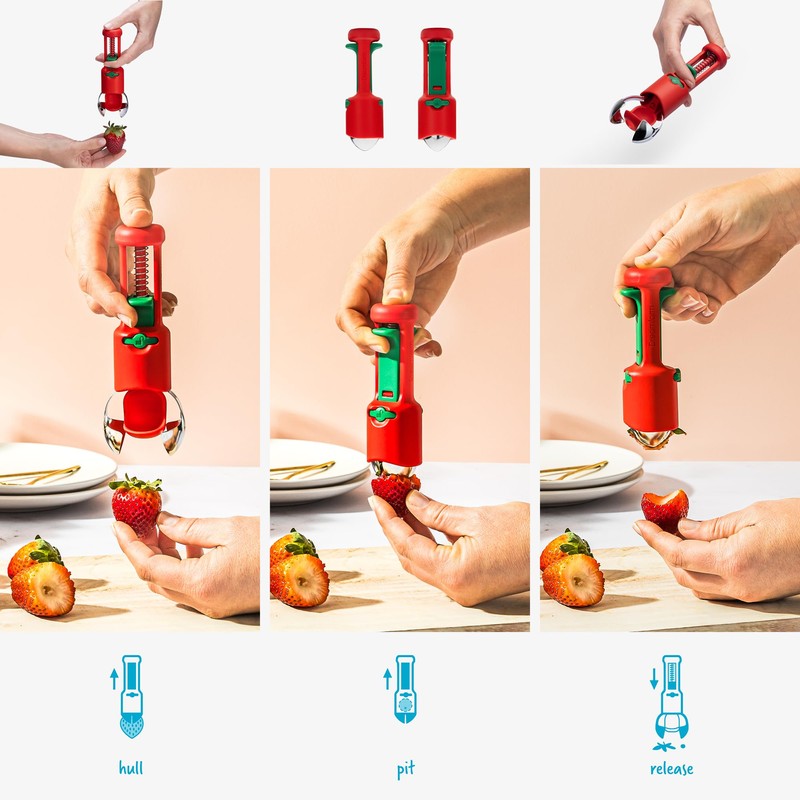 hull

pit

release