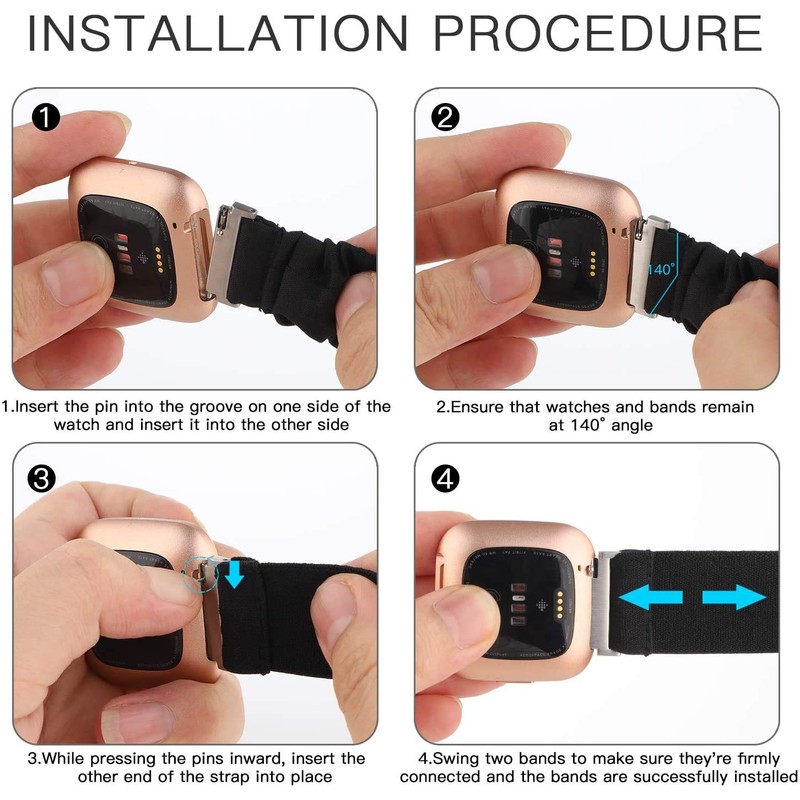 INSTALLATION PROCEDURE

1

1.Insert the pin into the groove on one side of the watch and insert it into the other side

2

140°

2.Ensure that watches and bands remain at 140° angle

3

3.While pressing the pins inward, insert the other end of the strap into place

4

4.Swing two bands to make sure they're firmly connected and the bands are successfully installed