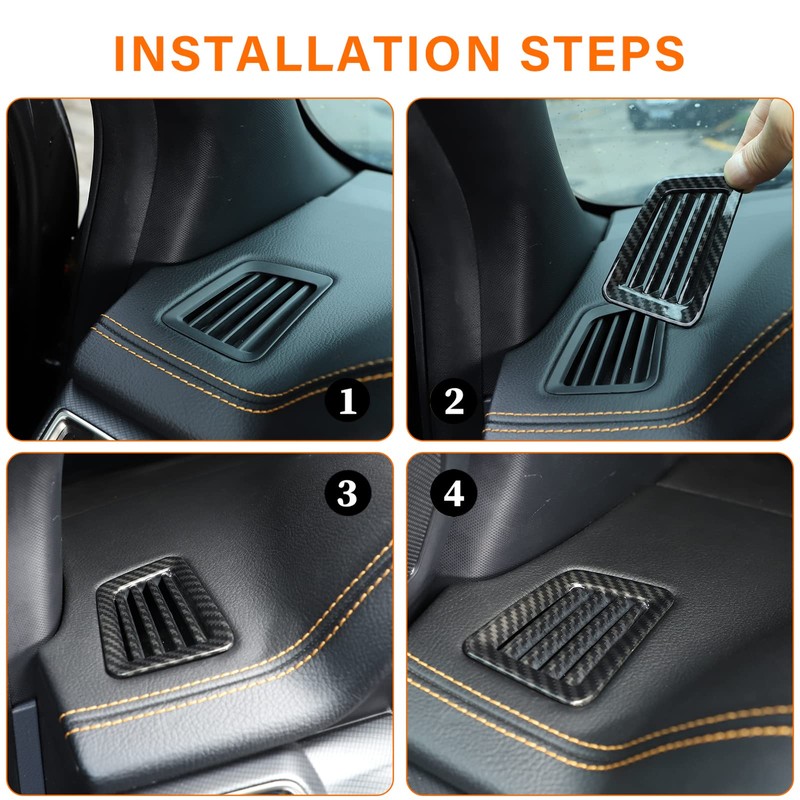 INSTALLATION STEPS

1

2

3

4