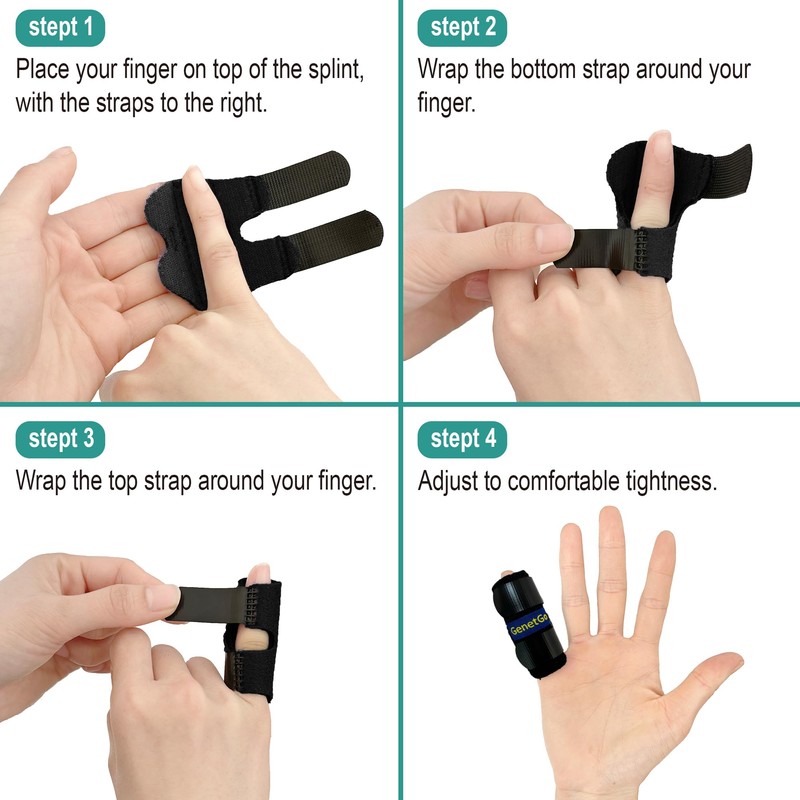 stept 1

Place your finger on top of the splint, with the straps to the right.

stept 2

Wrap the bottom strap around your finger.

stept 3

Wrap the top strap around your finger.

stept 4

Adjust to comfortable tightness.

GenetGo