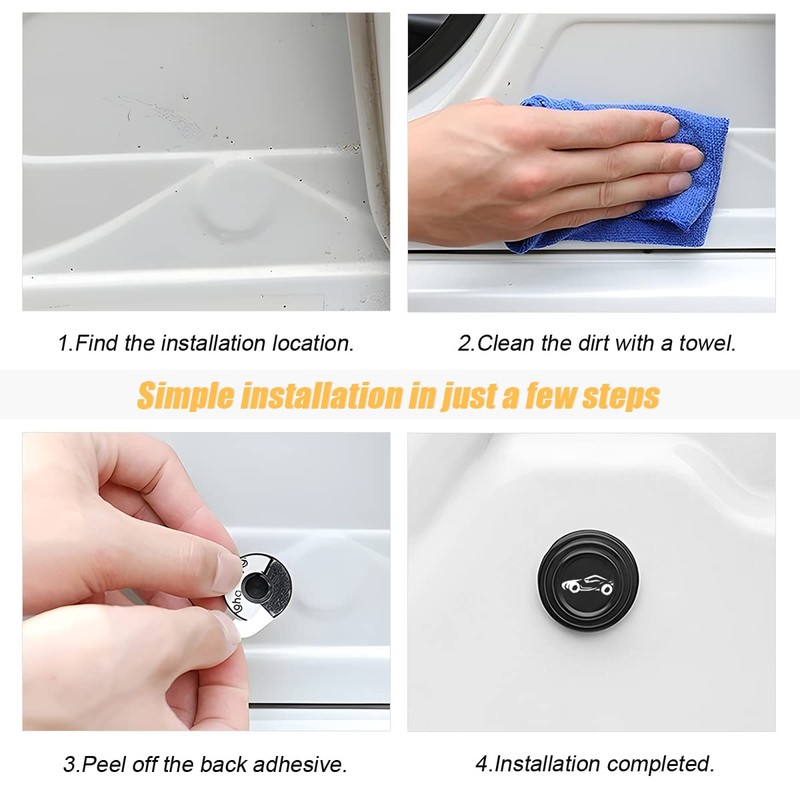 1.Find the installation location.

2.Clean the dirt with a towel.

Simple installation in just a few steps

3.Peel off the back adhesive.

4.Installation completed.