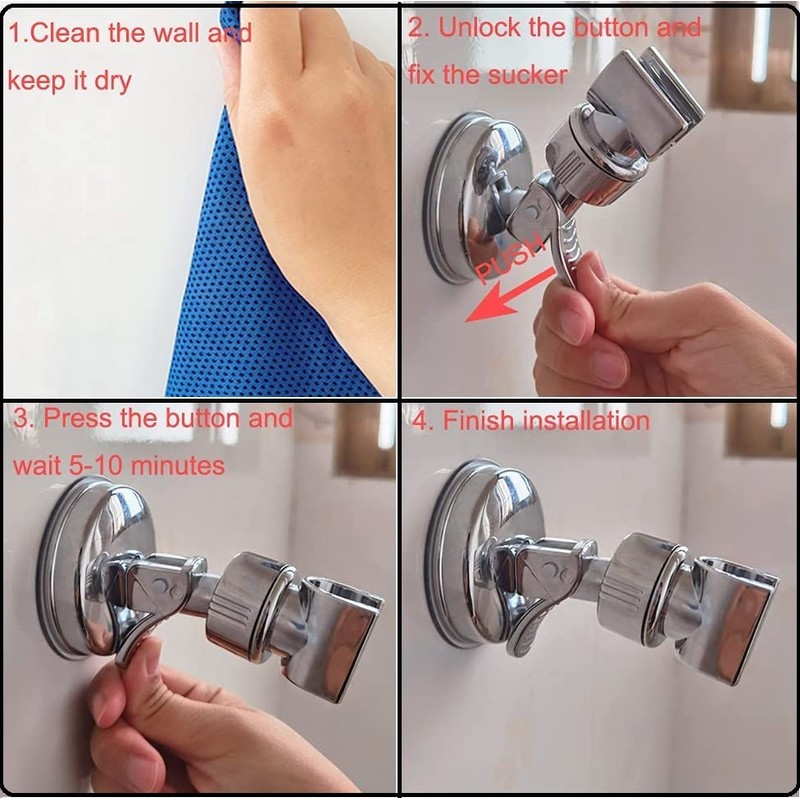 1.Clean the wall and keep it dry

2. Unlock the button and fix the sucker

PUSH

3. Press the button and wait 5-10 minutes

4. Finish installation